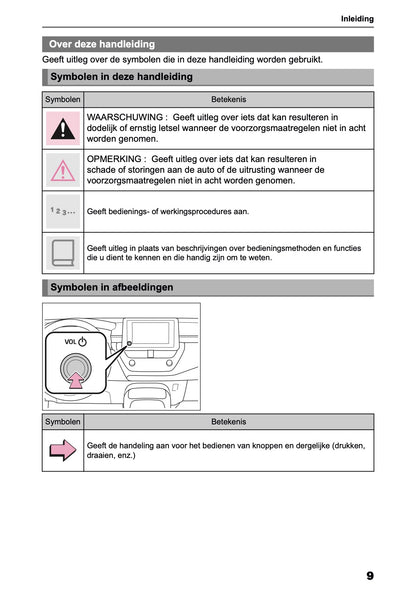 Inleiding

Over deze handleiding

Geeft uitleg over de symbolen die in deze handleiding worden gebruikt.

Symbolen in deze handleiding

| Symbolen | Betekenis |
|---|---|
| | WAARSCHUWING : Geeft uitleg over iets dat kan resulteren in dodelijk of ernstig letsel wanneer de voorzorgsmaatregelen niet in acht worden genomen. |
| | OPMERKING : Geeft uitleg over iets dat kan resulteren in schade of storingen aan de auto of de uitrusting wanneer de voorzorgsmaatregelen niet in acht worden genomen. |
| 1 2 3 ... | Geeft bedienings- of werkingsprocedures aan. |
| | Geeft uitleg in plaats van beschrijvingen over bedieningsmethoden en functies die u dient te kennen en die handig zijn om te weten. |

Symbolen in afbeeldingen

VOL

| Symbolen | Betekenis |
|---|---|
| | Geeft de handeling aan voor het bedienen van knoppen en dergelijke (drukken, draaien, enz.) |

9