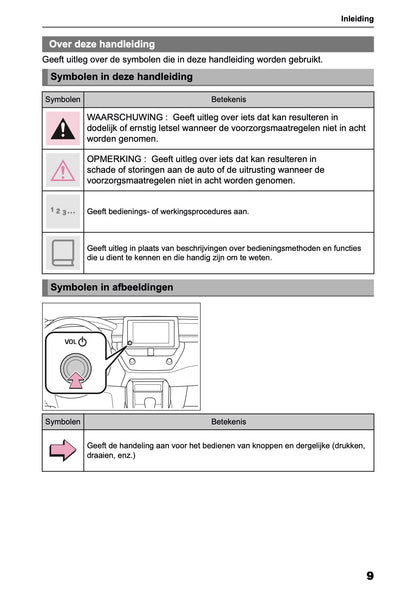 Inleiding

Over deze handleiding

Geeft uitleg over de symbolen die in deze handleiding worden gebruikt.

Symbolen in deze handleiding

| Symbolen | Betekenis |
|---|---|
| | WAARSCHUWING : Geeft uitleg over iets dat kan resulteren in dodelijk of ernstig letsel wanneer de voorzorgsmaatregelen niet in acht worden genomen. |
| | OPMERKING : Geeft uitleg over iets dat kan resulteren in schade of storingen aan de auto of de uitrusting wanneer de voorzorgsmaatregelen niet in acht worden genomen. |
| 1 2 3 ... | Geeft bedienings- of werkingsprocedures aan. |
| | Geeft uitleg in plaats van beschrijvingen over bedieningsmethoden en functies die u dient te kennen en die handig zijn om te weten. |

Symbolen in afbeeldingen

VOL

| Symbolen | Betekenis |
|---|---|
| | Geeft de handeling aan voor het bedienen van knoppen en dergelijke (drukken, draaien, enz.) |

9