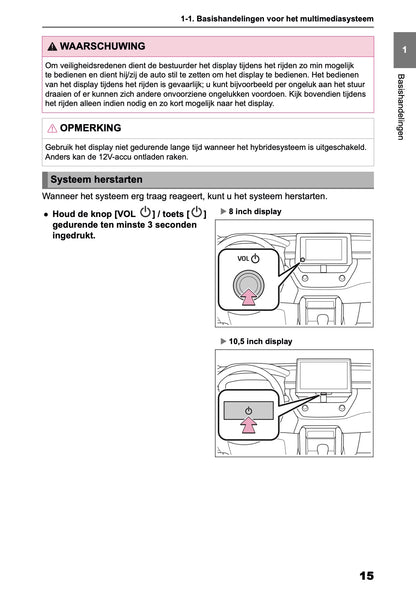 1-1. Basishandelingen voor het multimediasysteem

1

Basishandelingen

WAARSCHUWING

Om veiligheidsredenen dient de bestuurder het display tijdens het rijden zo min mogelijk te bedienen en dient hij/zij de auto stil te zetten om het display te bedienen. Het bedienen van het display tijdens het rijden is gevaarlijk; u kunt bijvoorbeeld per ongeluk aan het stuur draaien of er kunnen zich andere onvoorziene ongelukken voordoen. Kijk bovendien tijdens het rijden alleen indien nodig en zo kort mogelijk naar het display.

OPMERKING

Gebruik het display niet gedurende lange tijd wanneer het hybridesysteem is uitgeschakeld. Anders kan de 12V-accu ontladen raken.

Systeem herstarten

Wanneer het systeem erg traag reageert, kunt u het systeem herstarten.

● Houd de knop [VOL ⏻] / toets [⏻] gedurende ten minste 3 seconden ingedrukt.

▶ 8 inch display

VOL ⏻

▶ 10,5 inch display

⏻

15