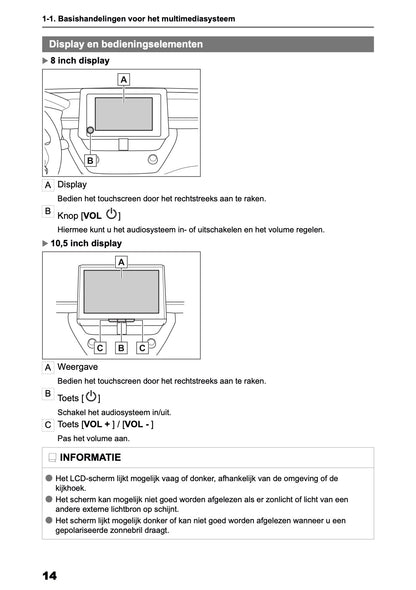 1-1. Basishandelingen voor het multimediasysteem

Display en bedieningselementen

▶ 8 inch display

A

B

A Display

Bedien het touchscreen door het rechtstreeks aan te raken.

B Knop [VOL ⏻]

Hiermee kunt u het audiosysteem in- of uitschakelen en het volume regelen.

▶ 10,5 inch display

A

C B C

A Weergave

Bedien het touchscreen door het rechtstreeks aan te raken.

B Toets [⏻]

Schakel het audiosysteem in/uit.

C Toets [VOL + ] / [VOL - ]

Pas het volume aan.

INFORMATIE

● Het LCD-scherm lijkt mogelijk vaag of donker, afhankelijk van de omgeving of de kijkhoek.

● Het scherm kan mogelijk niet goed worden afgelezen als er zonlicht of licht van een andere externe lichtbron op schijnt.

● Het scherm lijkt mogelijk donker of kan niet goed worden afgelezen wanneer u een gepolariseerde zonnebril draagt.

14