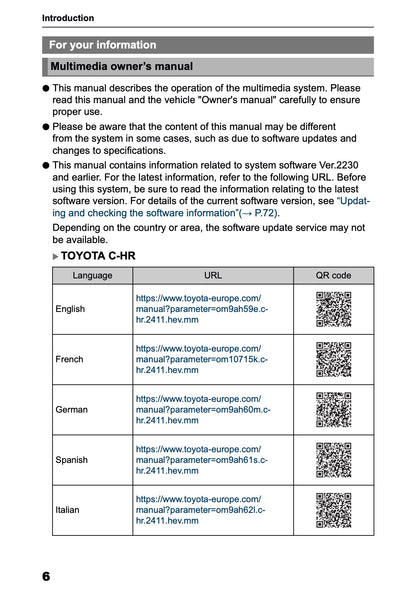 Introduction

For your information

Multimedia owner's manual

● This manual describes the operation of the multimedia system. Please read this manual and the vehicle "Owner's manual" carefully to ensure proper use.

● Please be aware that the content of this manual may be different from the system in some cases, such as due to software updates and changes to specifications.

● This manual contains information related to system software Ver.2230 and earlier. For the latest information, refer to the following URL. Before using this system, be sure to read the information relating to the latest software version. For details of the current software version, see "Updating and checking the software information"(→ P.72).

Depending on the country or area, the software update service may not be available.

▶ TOYOTA C-HR

| Language | URL | QR code |
|---|---|---|
| English | https://www.toyota-europe.com/manual?parameter=om9ah59e.c-hr.2411.hev.mm | |
| French | https://www.toyota-europe.com/manual?parameter=om10715k.c-hr.2411.hev.mm | |
| German | https://www.toyota-europe.com/manual?parameter=om9ah60m.c-hr.2411.hev.mm | |
| Spanish | https://www.toyota-europe.com/manual?parameter=om9ah61s.c-hr.2411.hev.mm | |
| Italian | https://www.toyota-europe.com/manual?parameter=om9ah62l.c-hr.2411.hev.mm | |

6