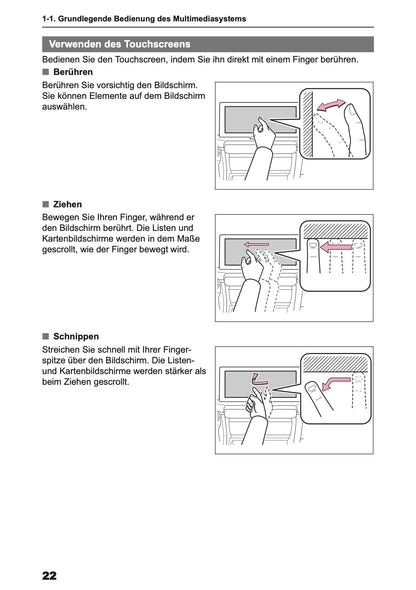 1-1. Grundlegende Bedienung des Multimediasystems

Verwenden des Touchscreens

Bedienen Sie den Touchscreen, indem Sie ihn direkt mit einem Finger berühren.

■ Berühren

Berühren Sie vorsichtig den Bildschirm. Sie können Elemente auf dem Bildschirm auswählen.

■ Ziehen

Bewegen Sie Ihren Finger, während er den Bildschirm berührt. Die Listen und Kartenbildschirme werden in dem Maße gescrollt, wie der Finger bewegt wird.

■ Schnippen

Streichen Sie schnell mit Ihrer Fingerspitze über den Bildschirm. Die Listen- und Kartenbildschirme werden stärker als beim Ziehen gescrollt.

22