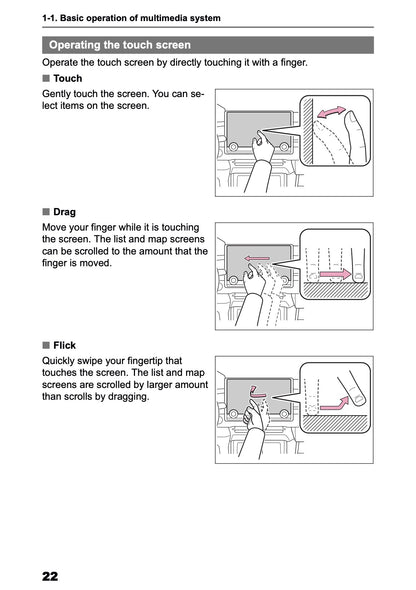 1-1. Basic operation of multimedia system

Operating the touch screen

Operate the touch screen by directly touching it with a finger.

■ Touch

Gently touch the screen. You can select items on the screen.

■ Drag

Move your finger while it is touching the screen. The list and map screens can be scrolled to the amount that the finger is moved.

■ Flick

Quickly swipe your fingertip that touches the screen. The list and map screens are scrolled by larger amount than scrolls by dragging.

22