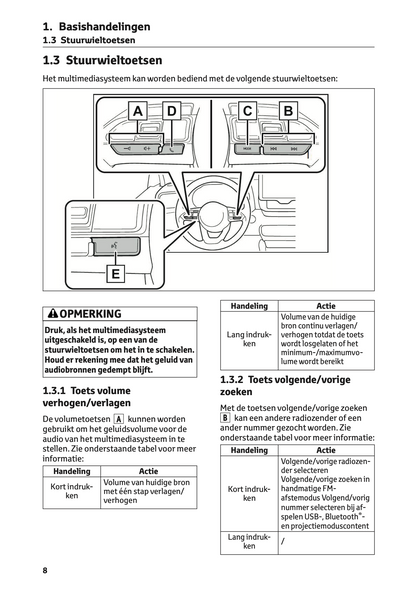 1. Basishandelingen
1.3 Stuurwieltoetsen

1.3 Stuurwieltoetsen

Het multimediasysteem kan worden bediend met de volgende stuurwieltoetsen:

A D C B E

OPMERKING

Druk, als het multimediasysteem uitgeschakeld is, op een van de stuurwieltoetsen om het in te schakelen. Houd er rekening mee dat het geluid van audiobronnen gedempt blijft.

1.3.1 Toets volume verhogen/verlagen

De volumetoetsen A kunnen worden gebruikt om het geluidsvolume voor de audio van het multimediasysteem in te stellen. Zie onderstaande tabel voor meer informatie:

| Handeling | Actie |
|---|---|
| Kort indrukken | Volume van huidige bron met één stap verlagen/verhogen |

| Handeling | Actie |
|---|---|
| Lang indrukken | Volume van de huidige bron continu verlagen/verhogen totdat de toets wordt losgelaten of het minimum-/maximumvolume wordt bereikt |

1.3.2 Toets volgende/vorige zoeken

Met de toetsen volgende/vorige zoeken B kan een andere radiozender of een ander nummer gezocht worden. Zie onderstaande tabel voor meer informatie:

| Handeling | Actie |
|---|---|
| Kort indrukken | Volgende/vorige radiozender selecteren Volgende/vorige zoeken in handmatige FM-afstemodus Volgend/vorig nummer selecteren bij afspelen USB-, Bluetooth®- en projectiemoduscontent |
| Lang indrukken | / |

8