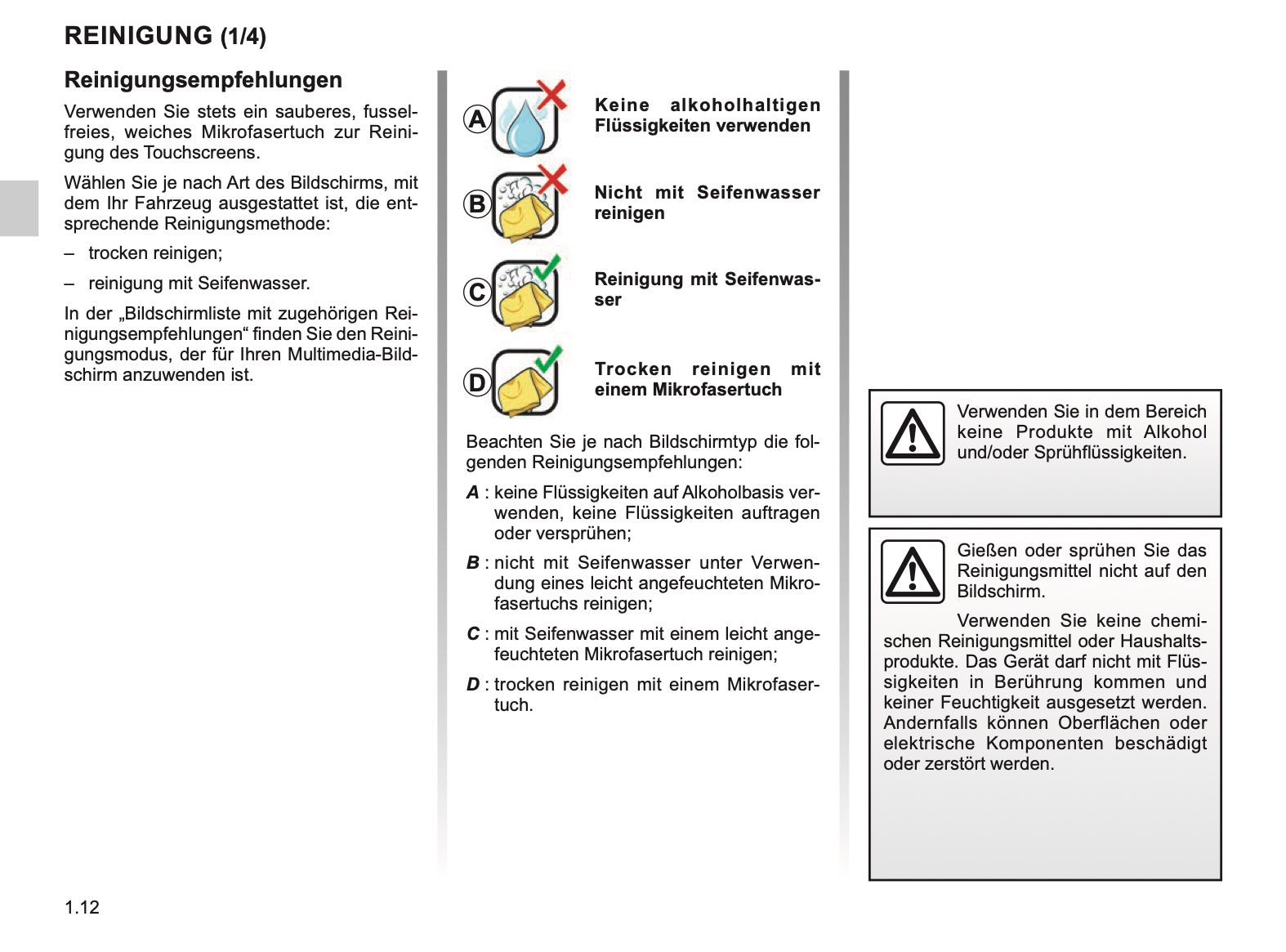 REINIGUNG (1/4)

Reinigungsempfehlungen

Verwenden Sie stets ein sauberes, fusselfreies, weiches Mikrofasertuch zur Reinigung des Touchscreens.

Wählen Sie je nach Art des Bildschirms, mit dem Ihr Fahrzeug ausgestattet ist, die entsprechende Reinigungsmethode:

– trocken reinigen;

– reinigung mit Seifenwasser.

In der „Bildschirmliste mit zugehörigen Reinigungsempfehlungen“ finden Sie den Reinigungsmodus, der für Ihren Multimedia-Bildschirm anzuwenden ist.

A Keine alkoholhaltigen Flüssigkeiten verwenden

B Nicht mit Seifenwasser reinigen

C Reinigung mit Seifenwasser

D Trocken reinigen mit einem Mikrofasertuch

Beachten Sie je nach Bildschirmtyp die folgenden Reinigungsempfehlungen:

A : keine Flüssigkeiten auf Alkoholbasis verwenden, keine Flüssigkeiten auftragen oder versprühen;

B : nicht mit Seifenwasser unter Verwendung eines leicht angefeuchteten Mikrofasertuchs reinigen;

C : mit Seifenwasser mit einem leicht angefeuchteten Mikrofasertuch reinigen;

D : trocken reinigen mit einem Mikrofasertuch.

Verwenden Sie in dem Bereich keine Produkte mit Alkohol und/oder Sprühflüssigkeiten.

Gießen oder sprühen Sie das Reinigungsmittel nicht auf den Bildschirm.

Verwenden Sie keine chemischen Reinigungsmittel oder Haushaltsprodukte. Das Gerät darf nicht mit Flüssigkeiten in Berührung kommen und keiner Feuchtigkeit ausgesetzt werden. Andernfalls können Oberflächen oder elektrische Komponenten beschädigt oder zerstört werden.

1.12