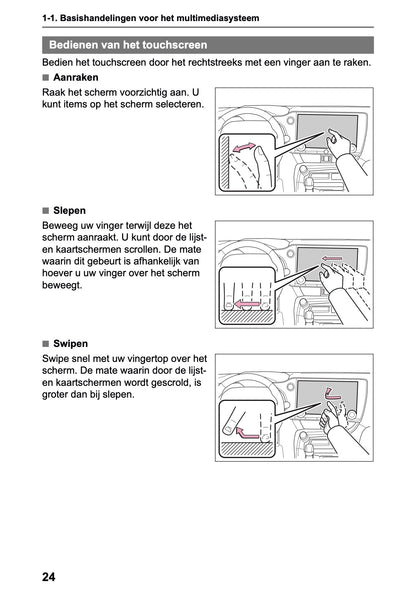 1-1. Basishandelingen voor het multimediasysteem

Bedienen van het touchscreen

Bedien het touchscreen door het rechtstreeks met een vinger aan te raken.

■ Aanraken

Raak het scherm voorzichtig aan. U kunt items op het scherm selecteren.

■ Slepen

Beweeg uw vinger terwijl deze het scherm aanraakt. U kunt door de lijst- en kaartschermen scrollen. De mate waarin dit gebeurt is afhankelijk van hoever u uw vinger over het scherm beweegt.

■ Swipen

Swipe snel met uw vingertop over het scherm. De mate waarin door de lijst- en kaartschermen wordt gescrold, is groter dan bij slepen.

24