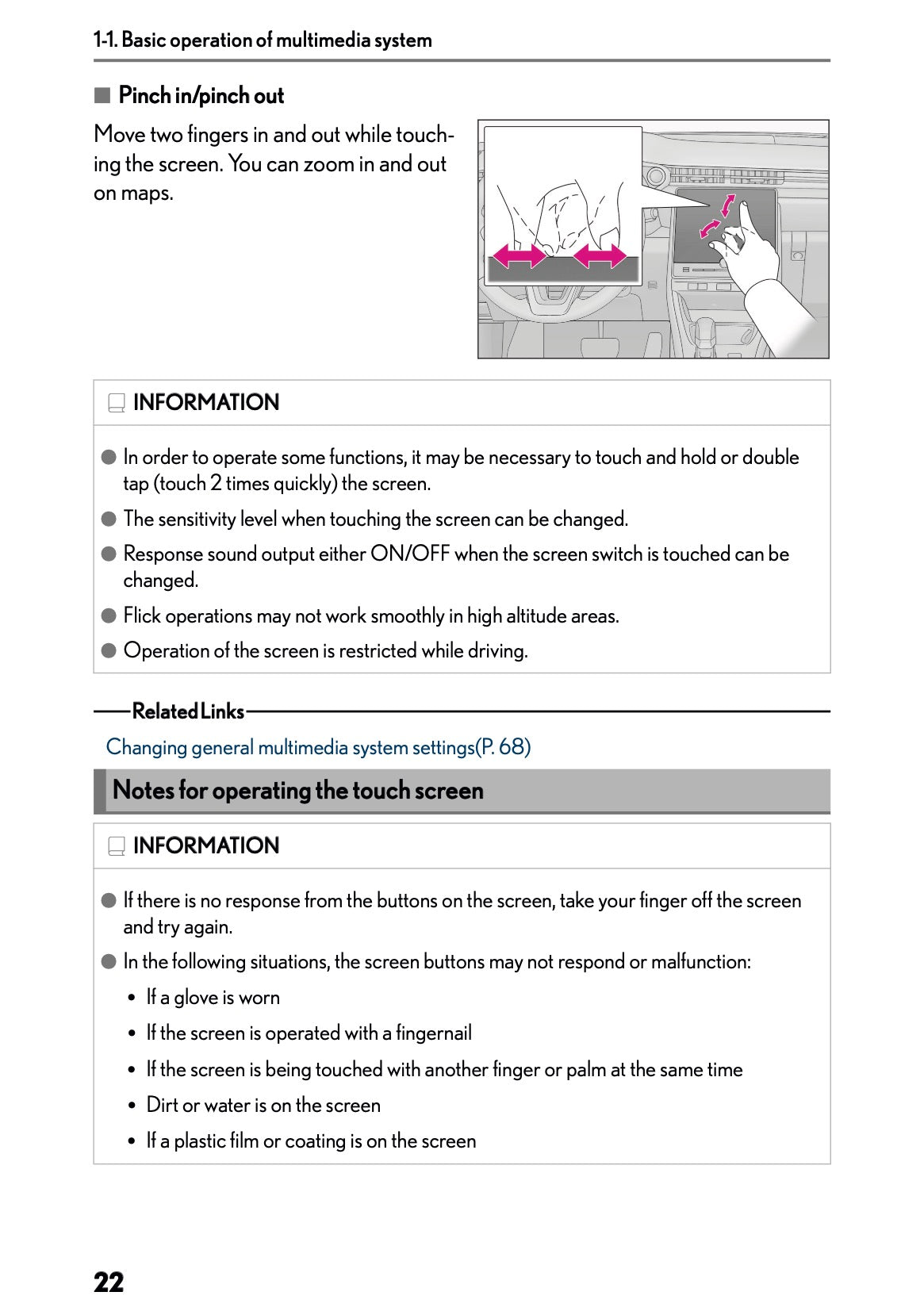 1-1. Basic operation of multimedia system

■ Pinch in/pinch out

Move two fingers in and out while touching the screen. You can zoom in and out on maps.

INFORMATION

● In order to operate some functions, it may be necessary to touch and hold or double tap (touch 2 times quickly) the screen.

● The sensitivity level when touching the screen can be changed.

● Response sound output either ON/OFF when the screen switch is touched can be changed.

● Flick operations may not work smoothly in high altitude areas.

● Operation of the screen is restricted while driving.

Related Links

Changing general multimedia system settings(P. 68)

Notes for operating the touch screen

INFORMATION

● If there is no response from the buttons on the screen, take your finger off the screen and try again.

● In the following situations, the screen buttons may not respond or malfunction:

• If a glove is worn

• If the screen is operated with a fingernail

• If the screen is being touched with another finger or palm at the same time

• Dirt or water is on the screen

• If a plastic film or coating is on the screen

22