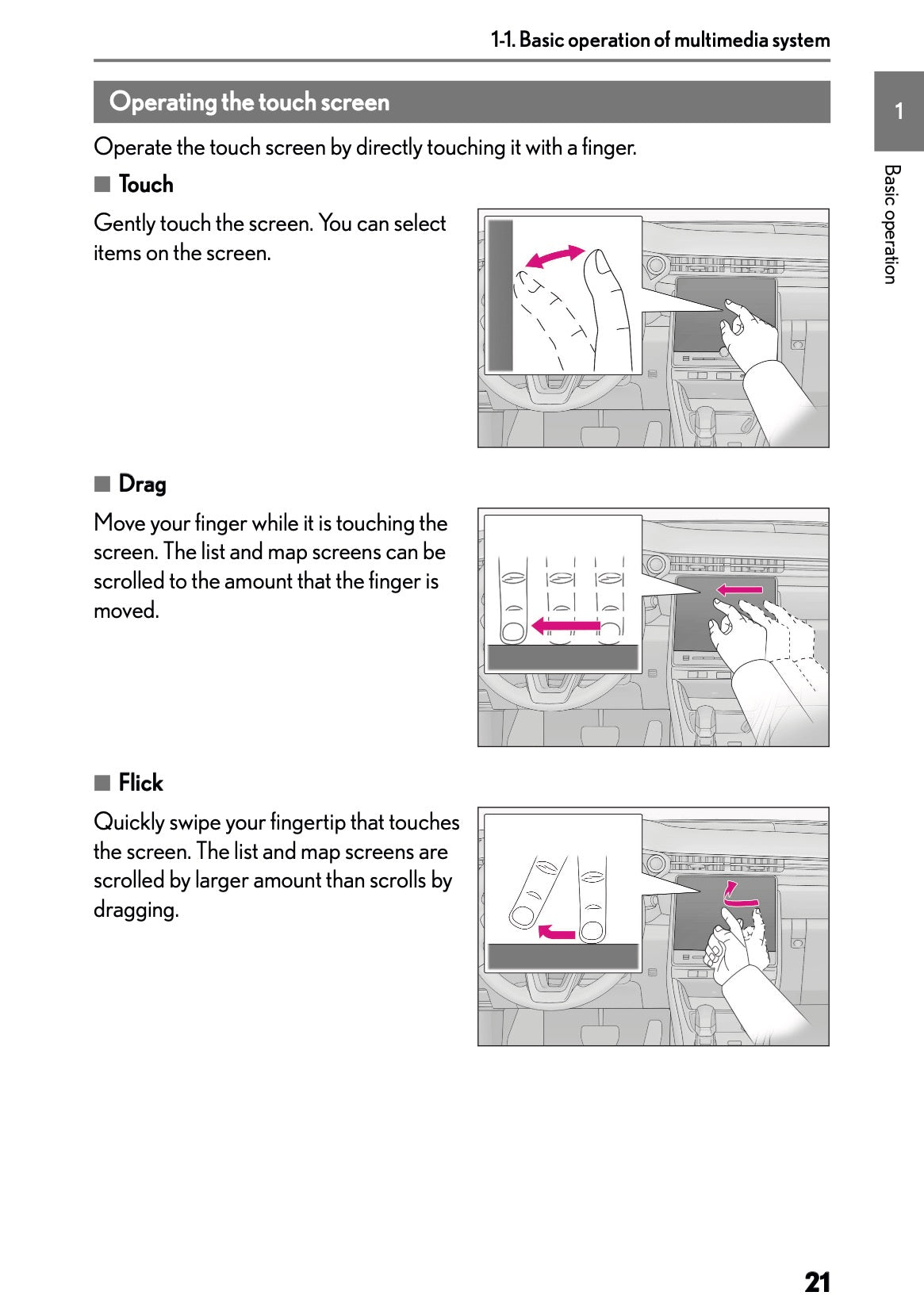 1-1. Basic operation of multimedia system

Operating the touch screen

Operate the touch screen by directly touching it with a finger.

■ Touch

Gently touch the screen. You can select items on the screen.

■ Drag

Move your finger while it is touching the screen. The list and map screens can be scrolled to the amount that the finger is moved.

■ Flick

Quickly swipe your fingertip that touches the screen. The list and map screens are scrolled by larger amount than scrolls by dragging.

1

Basic operation

21