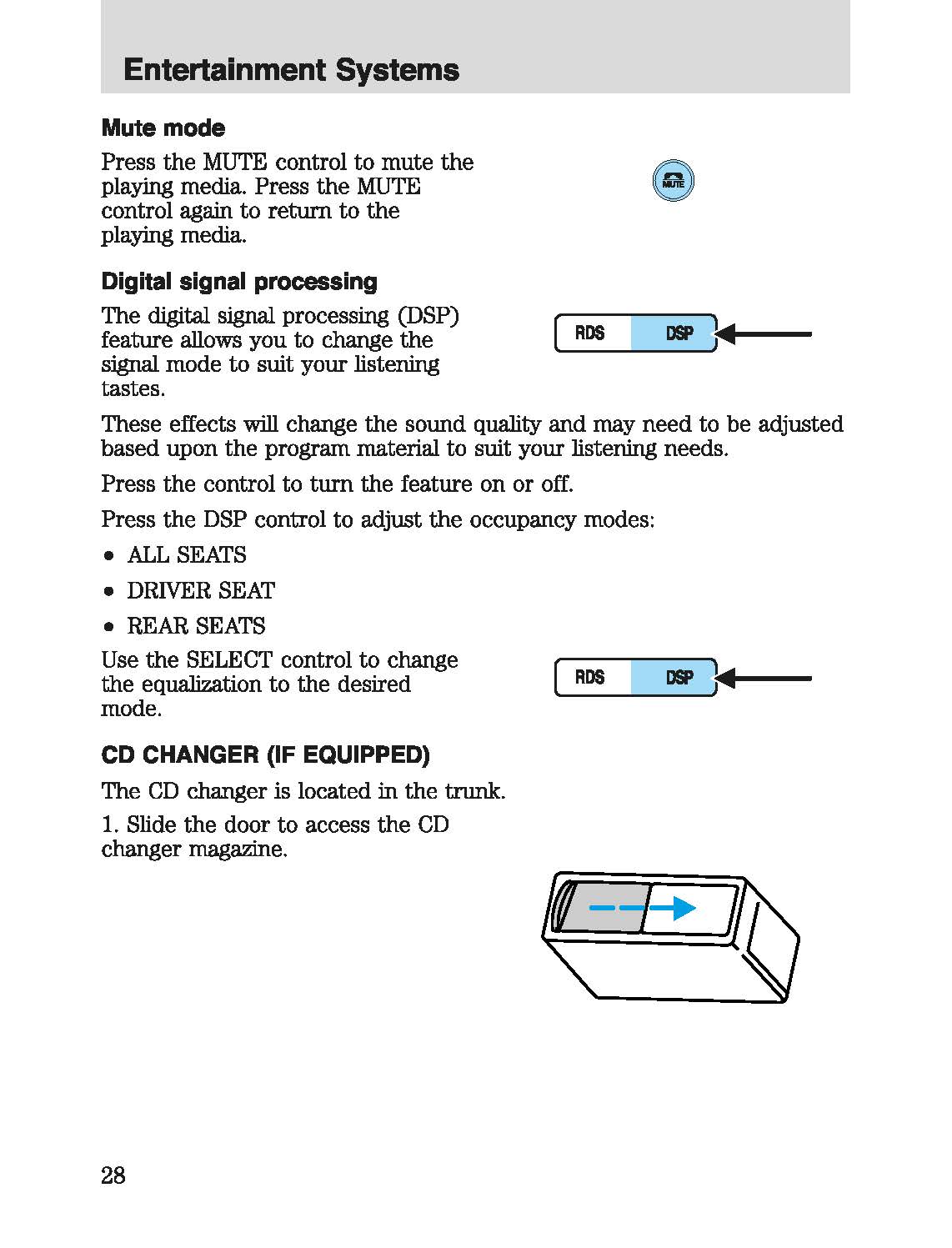 Entertainment Systems

Mute mode

Press the MUTE control to mute the playing media. Press the MUTE control again to return to the playing media.

MUTE

Digital signal processing

The digital signal processing (DSP) feature allows you to change the signal mode to suit your listening tastes.

RDS DSP

These effects will change the sound quality and may need to be adjusted based upon the program material to suit your listening needs.

Press the control to turn the feature on or off.

Press the DSP control to adjust the occupancy modes:

• ALL SEATS

• DRIVER SEAT

• REAR SEATS

Use the SELECT control to change the equalization to the desired mode.

RDS DSP

CD CHANGER (IF EQUIPPED)

The CD changer is located in the trunk.

1. Slide the door to access the CD changer magazine.

28