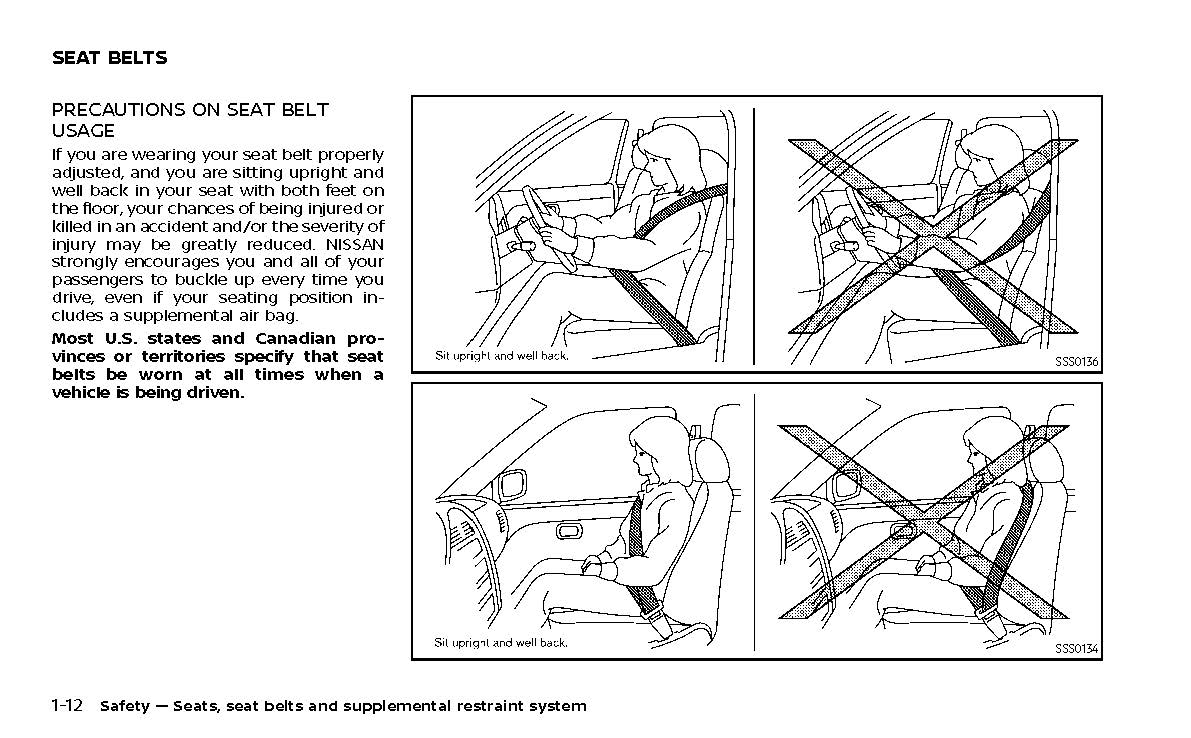 SEAT BELTS

PRECAUTIONS ON SEAT BELT USAGE

If you are wearing your seat belt properly adjusted, and you are sitting upright and well back in your seat with both feet on the floor, your chances of being injured or killed in an accident and/or the severity of injury may be greatly reduced. NISSAN strongly encourages you and all of your passengers to buckle up every time you drive, even if your seating position includes a supplemental air bag.

Most U.S. states and Canadian provinces or territories specify that seat belts be worn at all times when a vehicle is being driven.

Sit upright and well back.

SSS0136

Sit upright and well back.

SSS0134

1-12 Safety — Seats, seat belts and supplemental restraint system