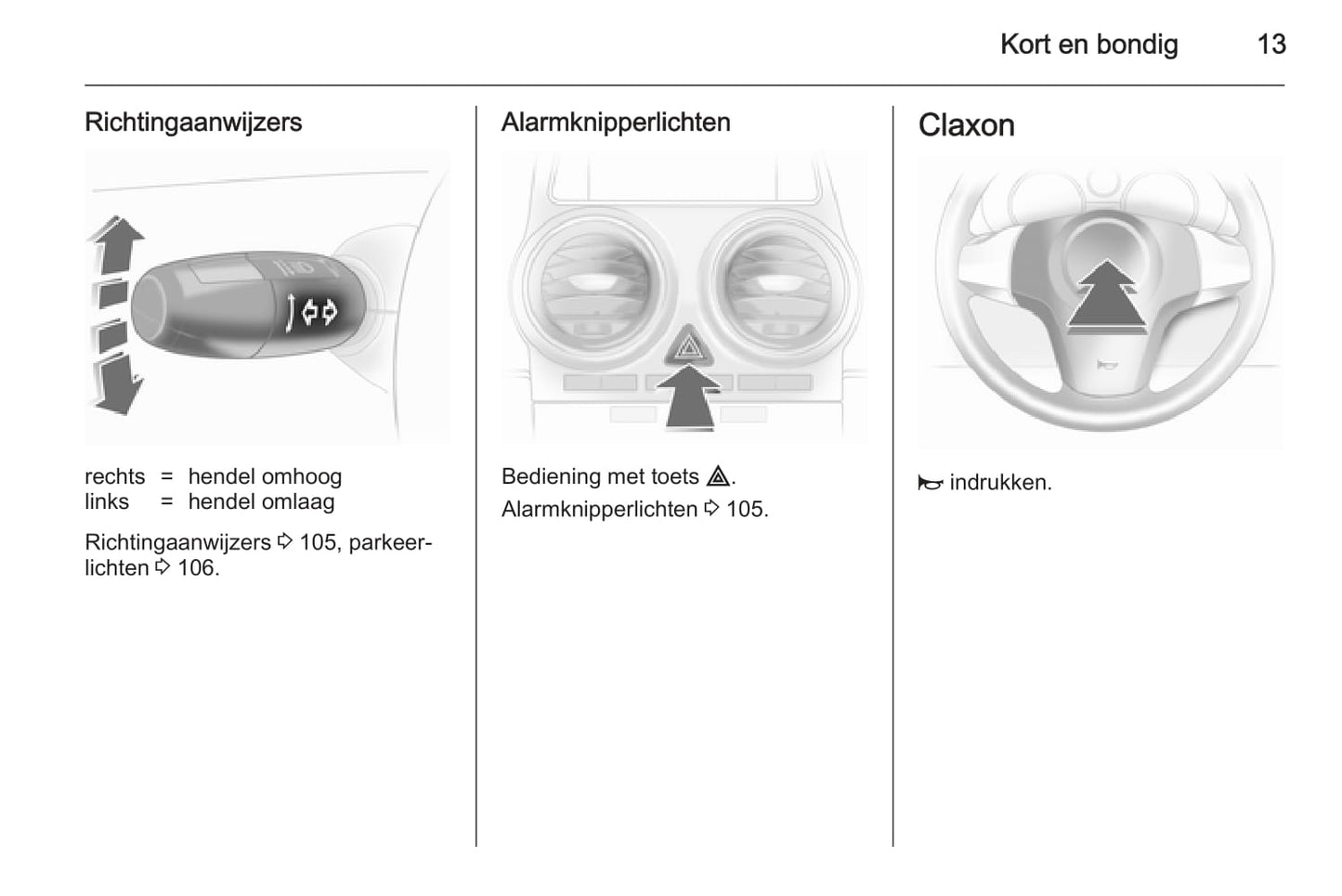 Kort en bondig 13

Richtingaanwijzers

rechts = hendel omhoog
links = hendel omlaag

Richtingaanwijzers ⇨ 105, parkeerlichten ⇨ 106.

Alarmknipperlichten

Bediening met toets ⚠.

Alarmknipperlichten ⇨ 105.

Claxon

📯 indrukken.