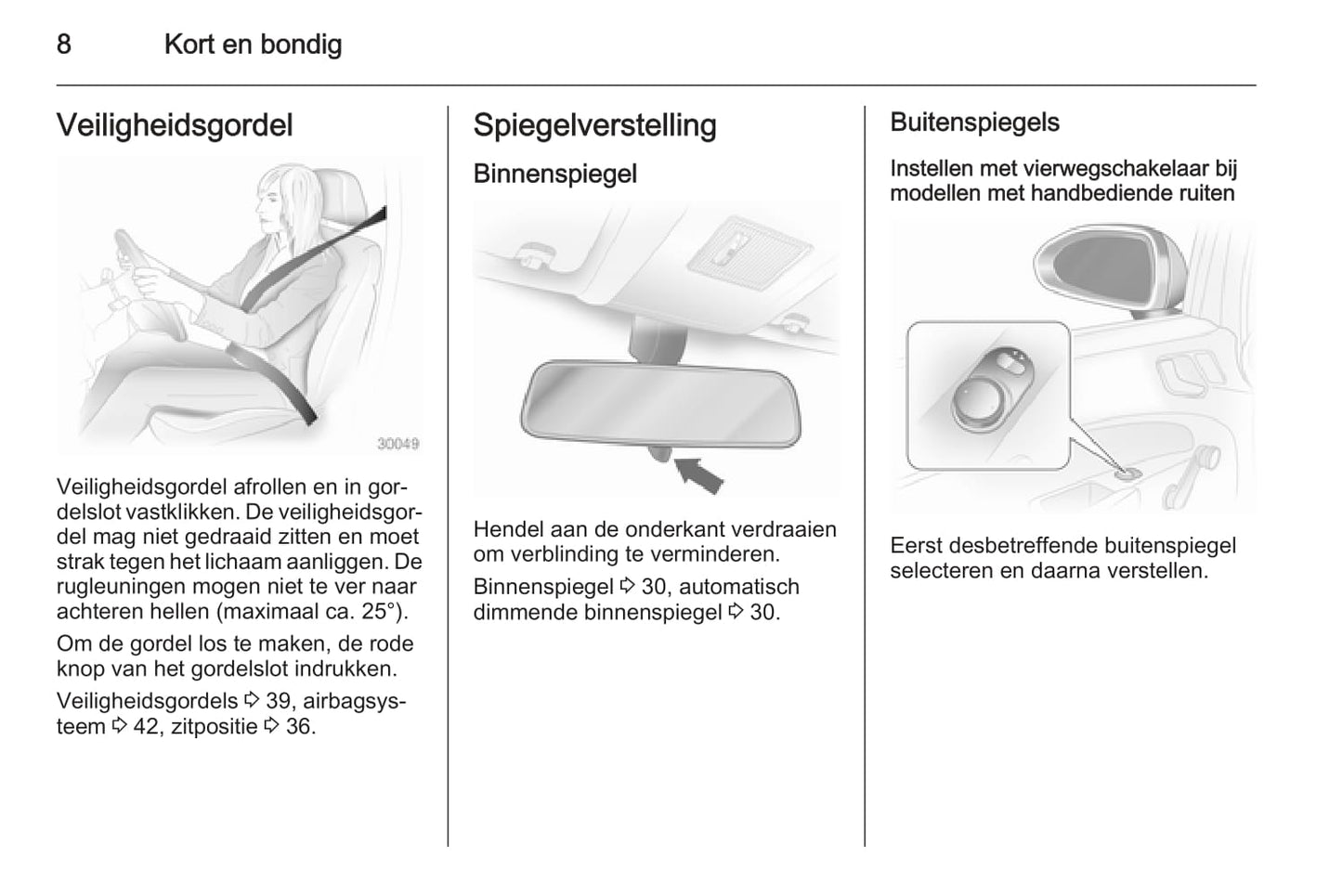 8 Kort en bondig

Veiligheidsgordel

30049

Veiligheidsgordel afrollen en in gordelslot vastklikken. De veiligheidsgordel mag niet gedraaid zitten en moet strak tegen het lichaam aanliggen. De rugleuningen mogen niet te ver naar achteren hellen (maximaal ca. 25°).

Om de gordel los te maken, de rode knop van het gordelslot indrukken.

Veiligheidsgordels ⇨ 39, airbagsysteem ⇨ 42, zitpositie ⇨ 36.

Spiegelverstelling

Binnenspiegel

Hendel aan de onderkant verdraaien om verblinding te verminderen.

Binnenspiegel ⇨ 30, automatisch dimmende binnenspiegel ⇨ 30.

Buitenspiegels

Instellen met vierwegschakelaar bij modellen met handbediende ruiten

Eerst desbetreffende buitenspiegel selecteren en daarna verstellen.