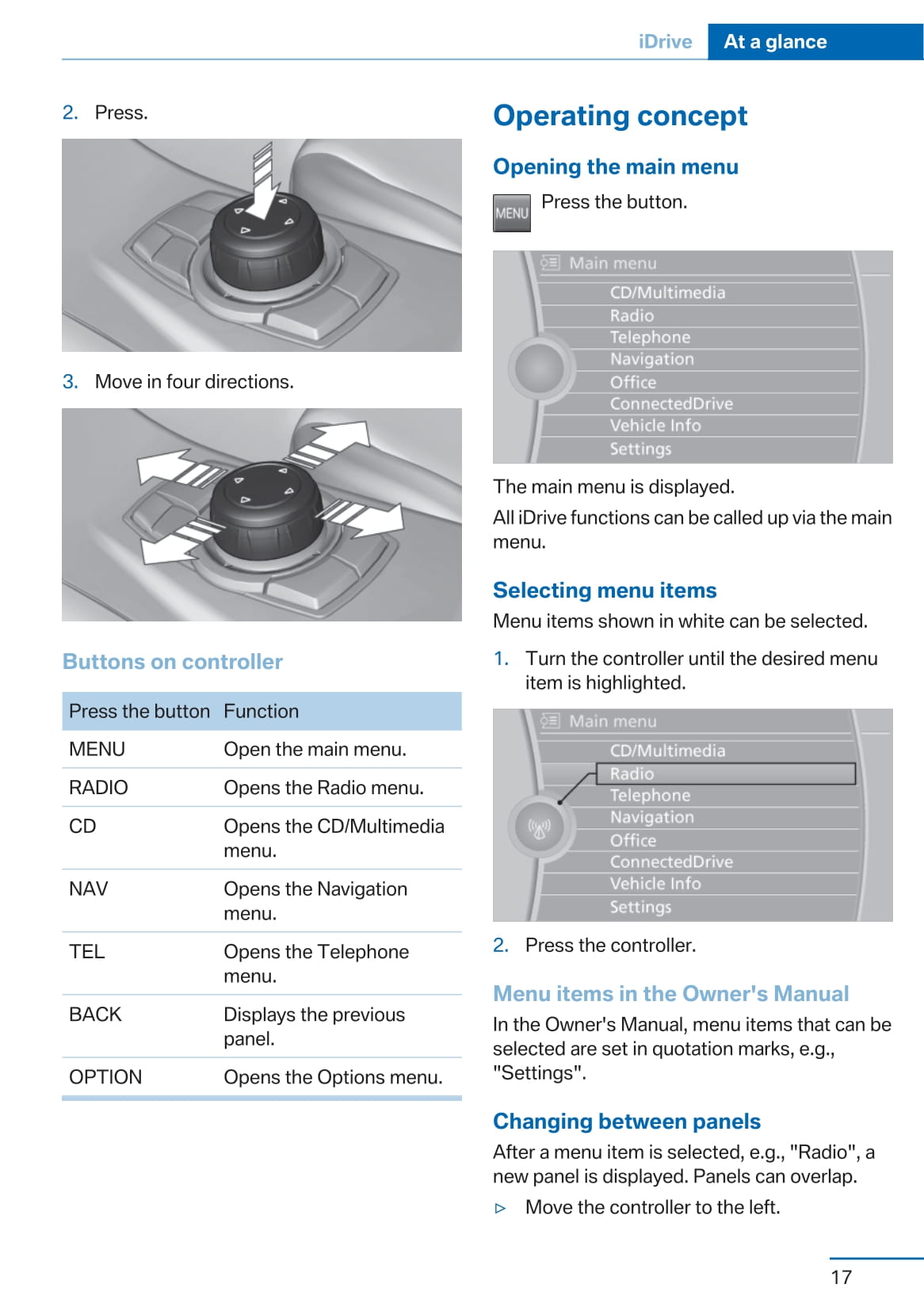 iDrive At a glance

2. Press.

3. Move in four directions.

Buttons on controller

| Press the button | Function |
|---|---|
| MENU | Open the main menu. |
| RADIO | Opens the Radio menu. |
| CD | Opens the CD/Multimedia menu. |
| NAV | Opens the Navigation menu. |
| TEL | Opens the Telephone menu. |
| BACK | Displays the previous panel. |
| OPTION | Opens the Options menu. |

Operating concept

Opening the main menu

MENU Press the button.

Main menu
CD/Multimedia
Radio
Telephone
Navigation
Office
ConnectedDrive
Vehicle Info
Settings

The main menu is displayed.

All iDrive functions can be called up via the main menu.

Selecting menu items

Menu items shown in white can be selected.

1. Turn the controller until the desired menu item is highlighted.

Main menu
CD/Multimedia
Radio
Telephone
Navigation
Office
ConnectedDrive
Vehicle Info
Settings

2. Press the controller.

Menu items in the Owner's Manual

In the Owner's Manual, menu items that can be selected are set in quotation marks, e.g., "Settings".

Changing between panels

After a menu item is selected, e.g., "Radio", a new panel is displayed. Panels can overlap.

▷ Move the controller to the left.

17