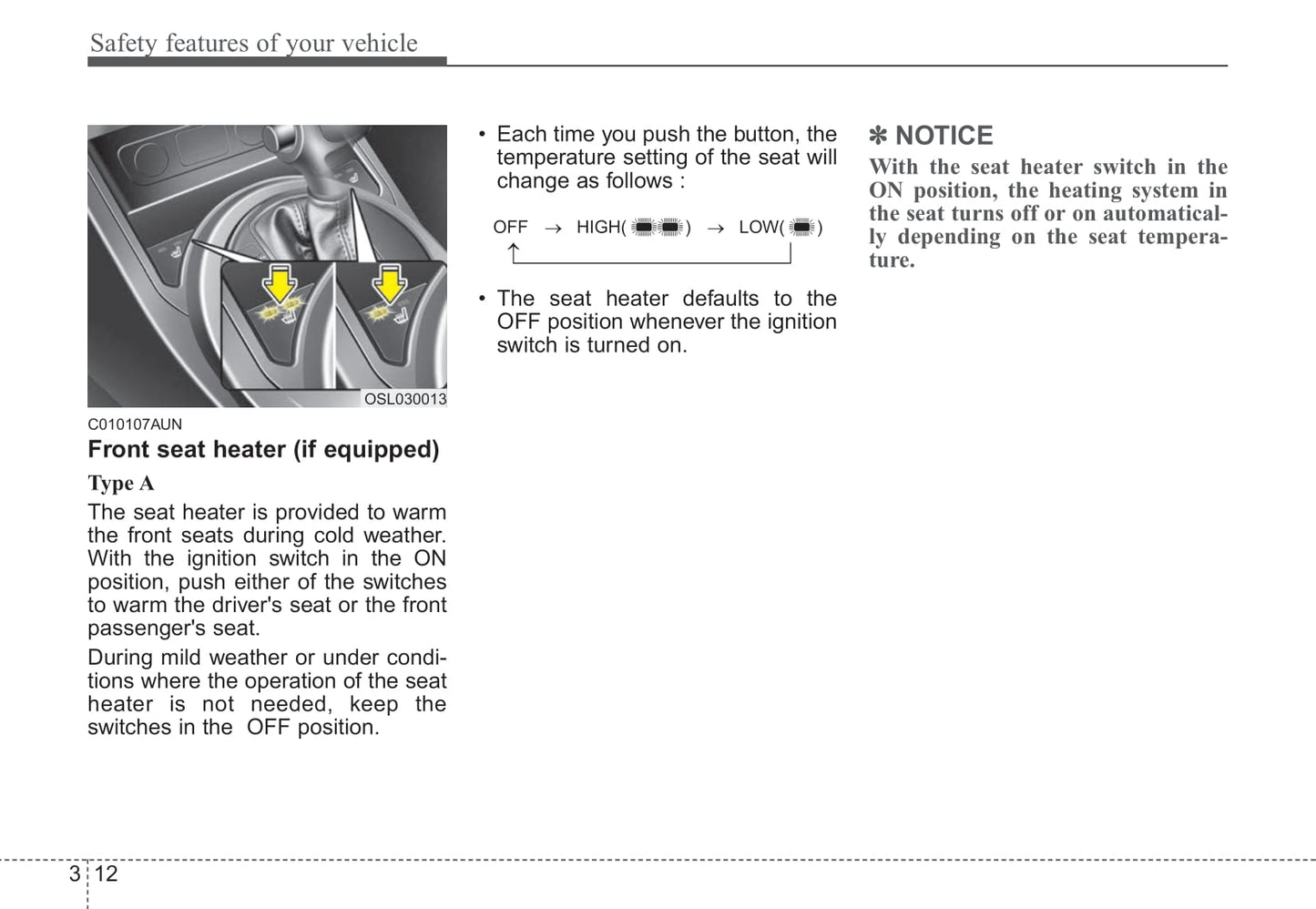 Safety features of your vehicle

OSL030013

C010107AUN

Front seat heater (if equipped)

Type A

The seat heater is provided to warm the front seats during cold weather. With the ignition switch in the ON position, push either of the switches to warm the driver's seat or the front passenger's seat.

During mild weather or under conditions where the operation of the seat heater is not needed, keep the switches in the OFF position.

• Each time you push the button, the temperature setting of the seat will change as follows :

OFF → HIGH( ) → LOW( )

• The seat heater defaults to the OFF position whenever the ignition switch is turned on.

✽ NOTICE

With the seat heater switch in the ON position, the heating system in the seat turns off or on automatically depending on the seat temperature.

3 12