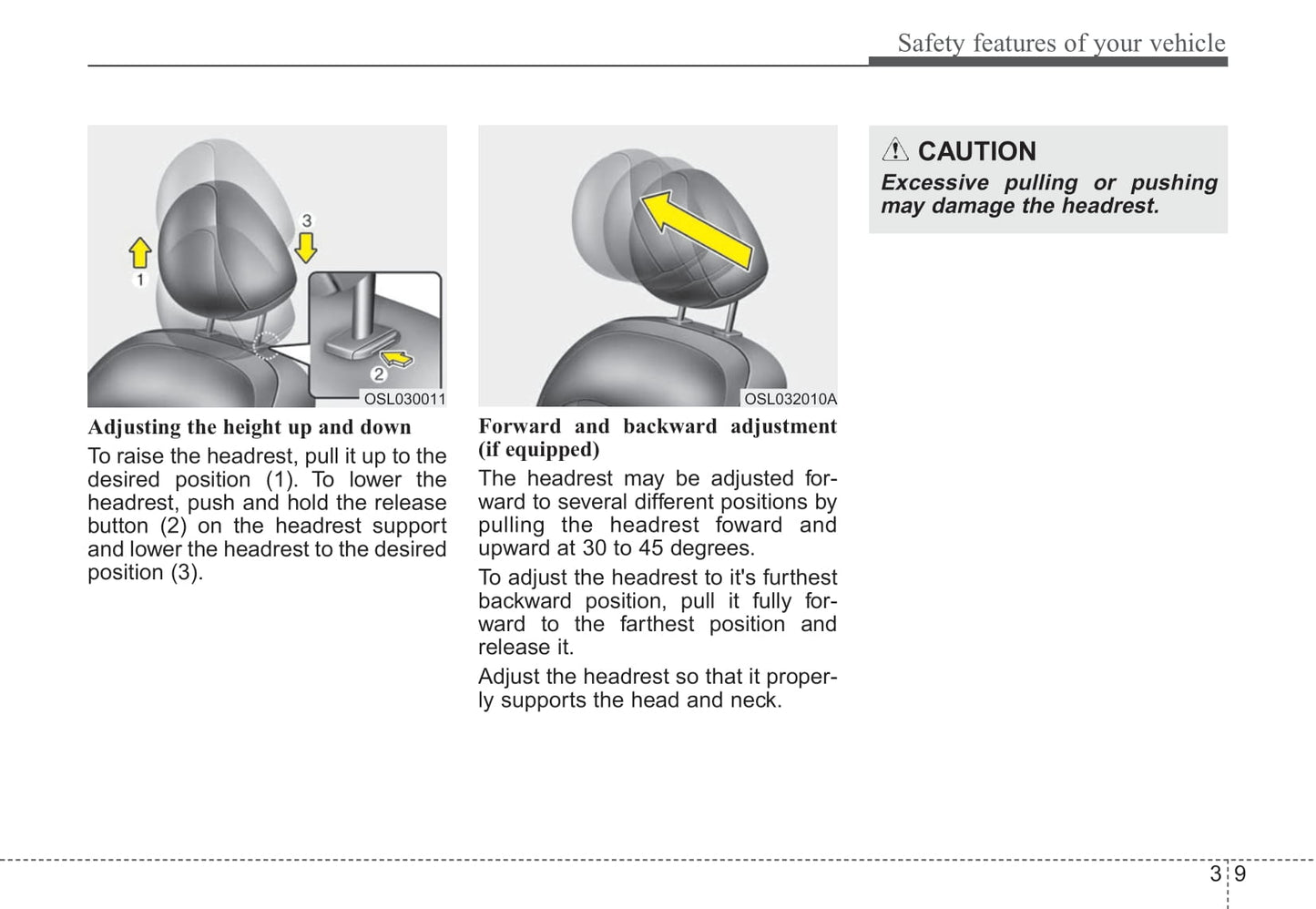 Safety features of your vehicle

3

1

2

OSL030011

Adjusting the height up and down

To raise the headrest, pull it up to the desired position (1). To lower the headrest, push and hold the release button (2) on the headrest support and lower the headrest to the desired position (3).

OSL032010A

Forward and backward adjustment (if equipped)

The headrest may be adjusted forward to several different positions by pulling the headrest foward and upward at 30 to 45 degrees.

To adjust the headrest to it's furthest backward position, pull it fully forward to the farthest position and release it.

Adjust the headrest so that it properly supports the head and neck.

CAUTION

Excessive pulling or pushing may damage the headrest.

3 9