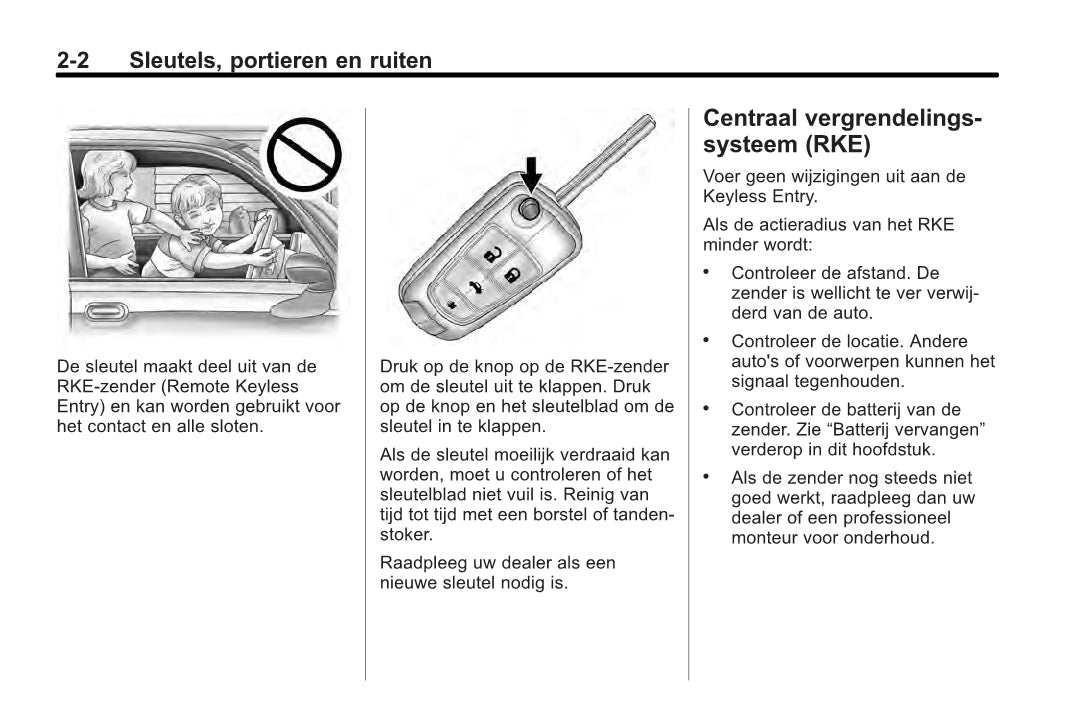 2-2 Sleutels, portieren en ruiten

De sleutel maakt deel uit van de RKE-zender (Remote Keyless Entry) en kan worden gebruikt voor het contact en alle sloten.

Druk op de knop op de RKE-zender om de sleutel uit te klappen. Druk op de knop en het sleutelblad om de sleutel in te klappen.

Als de sleutel moeilijk verdraaid kan worden, moet u controleren of het sleutelblad niet vuil is. Reinig van tijd tot tijd met een borstel of tandenstoker.

Raadpleeg uw dealer als een nieuwe sleutel nodig is.

Centraal vergrendelingssysteem (RKE)

Voer geen wijzigingen uit aan de Keyless Entry.

Als de actieradius van het RKE minder wordt:

• Controleer de afstand. De zender is wellicht te ver verwijderd van de auto.

• Controleer de locatie. Andere auto's of voorwerpen kunnen het signaal tegenhouden.

• Controleer de batterij van de zender. Zie “Batterij vervangen” verderop in dit hoofdstuk.

• Als de zender nog steeds niet goed werkt, raadpleeg dan uw dealer of een professioneel monteur voor onderhoud.