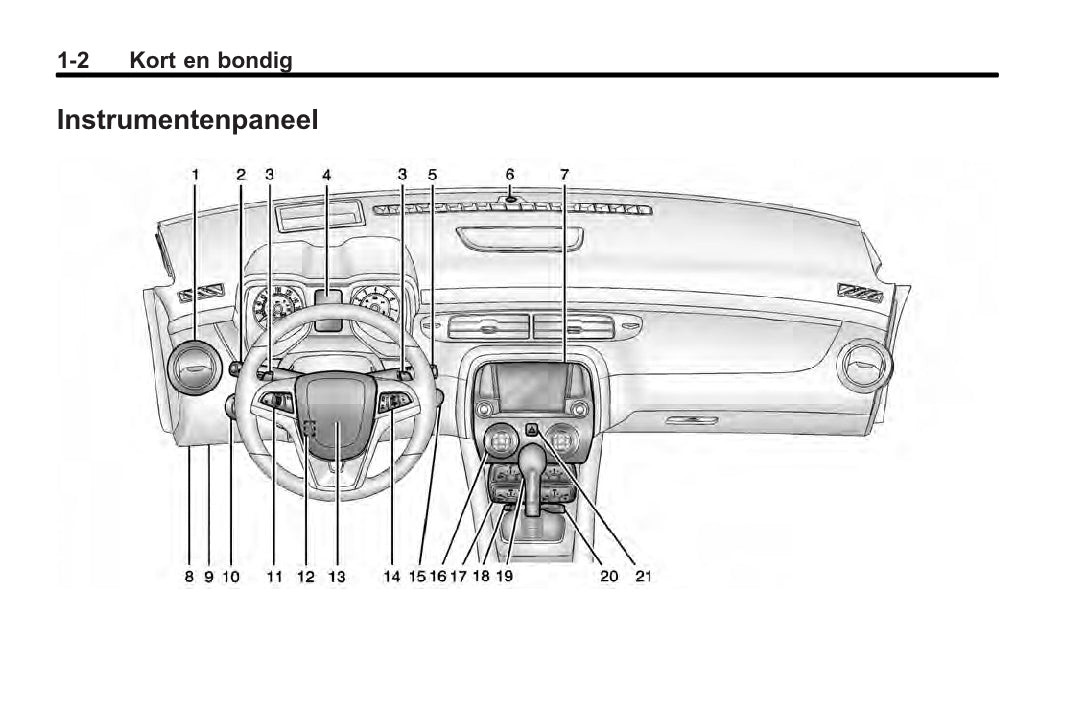 1-2 Kort en bondig

Instrumentenpaneel

1 2 3 4 3 5 6 7

8 9 10 11 12 13 14 15 16 17 18 19 20 21