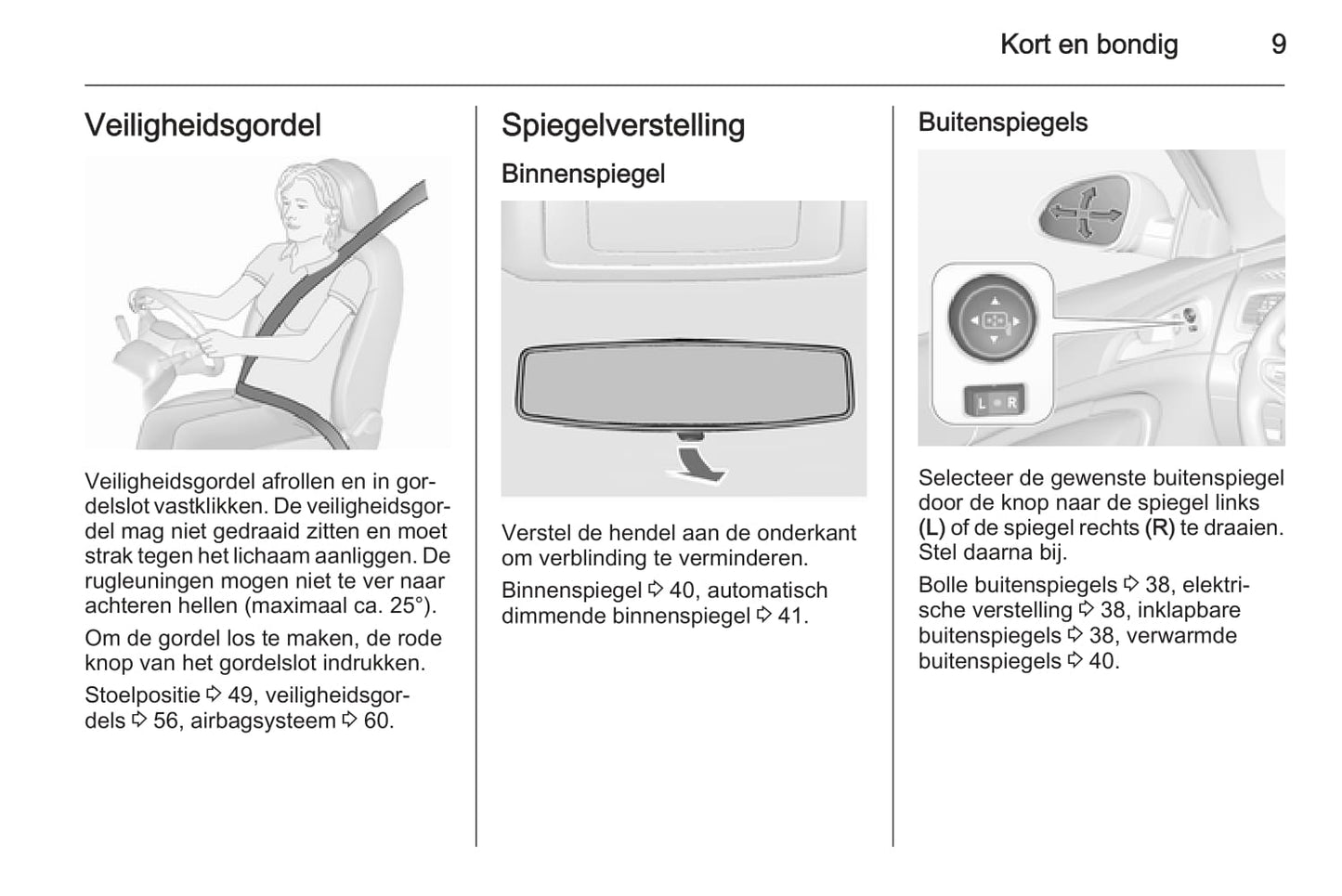 Kort en bondig 9

Veiligheidsgordel

Veiligheidsgordel afrollen en in gordelslot vastklikken. De veiligheidsgordel mag niet gedraaid zitten en moet strak tegen het lichaam aanliggen. De rugleuningen mogen niet te ver naar achteren hellen (maximaal ca. 25°).

Om de gordel los te maken, de rode knop van het gordelslot indrukken.

Stoelpositie ⇨ 49, veiligheidsgordels ⇨ 56, airbagsysteem ⇨ 60.

Spiegelverstelling

Binnenspiegel

Verstel de hendel aan de onderkant om verblinding te verminderen.

Binnenspiegel ⇨ 40, automatisch dimmende binnenspiegel ⇨ 41.

Buitenspiegels

L R

Selecteer de gewenste buitenspiegel door de knop naar de spiegel links (L) of de spiegel rechts (R) te draaien. Stel daarna bij.

Bolle buitenspiegels ⇨ 38, elektrische verstelling ⇨ 38, inklapbare buitenspiegels ⇨ 38, verwarmde buitenspiegels ⇨ 40.