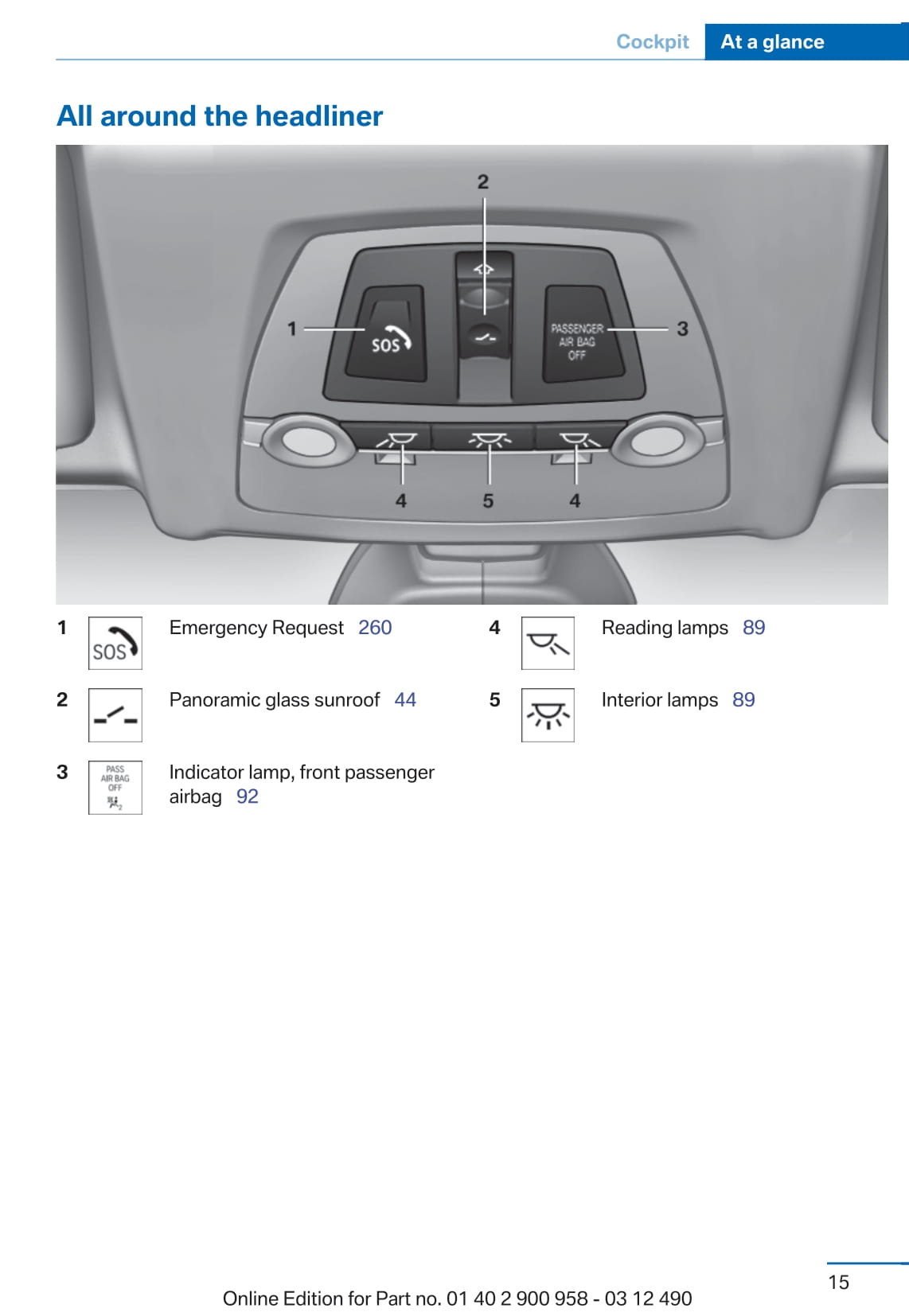 Cockpit At a glance

All around the headliner

2

1

SOS

PASSENGER AIR BAG OFF

3

4 5 4

1 SOS Emergency Request 260

2 Panoramic glass sunroof 44

3 PASS AIR BAG OFF Indicator lamp, front passenger airbag 92

4 Reading lamps 89

5 Interior lamps 89

15

Online Edition for Part no. 01 40 2 900 958 - 03 12 490