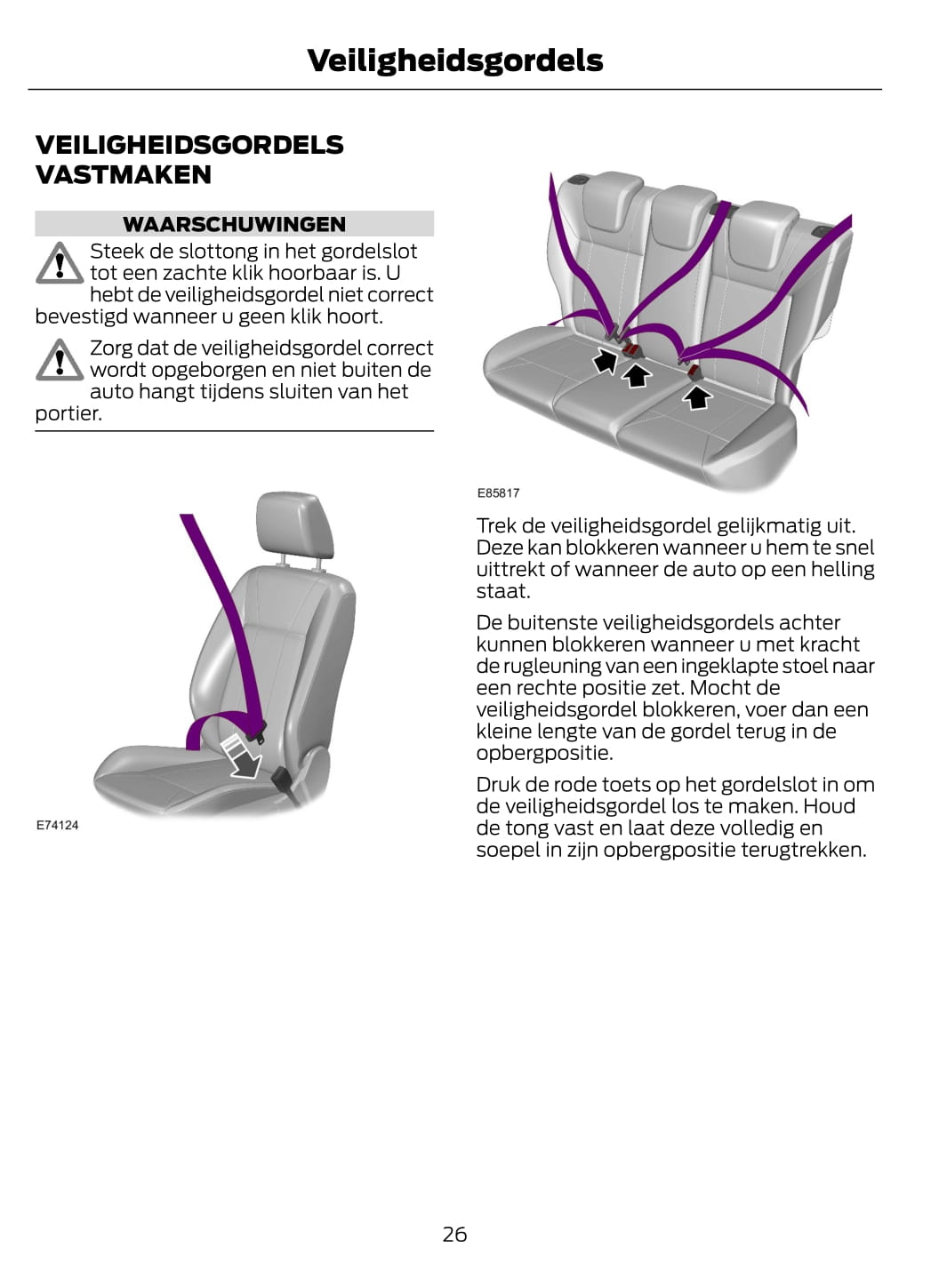 Veiligheidsgordels

VEILIGHEIDSGORDELS VASTMAKEN

WAARSCHUWINGEN

Steek de slottong in het gordelslot tot een zachte klik hoorbaar is. U hebt de veiligheidsgordel niet correct bevestigd wanneer u geen klik hoort.

Zorg dat de veiligheidsgordel correct wordt opgeborgen en niet buiten de auto hangt tijdens sluiten van het portier.

E74124

E85817

Trek de veiligheidsgordel gelijkmatig uit. Deze kan blokkeren wanneer u hem te snel uittrekt of wanneer de auto op een helling staat.

De buitenste veiligheidsgordels achter kunnen blokkeren wanneer u met kracht de rugleuning van een ingeklapte stoel naar een rechte positie zet. Mocht de veiligheidsgordel blokkeren, voer dan een kleine lengte van de gordel terug in de opbergpositie.

Druk de rode toets op het gordelslot in om de veiligheidsgordel los te maken. Houd de tong vast en laat deze volledig en soepel in zijn opbergpositie terugtrekken.

26