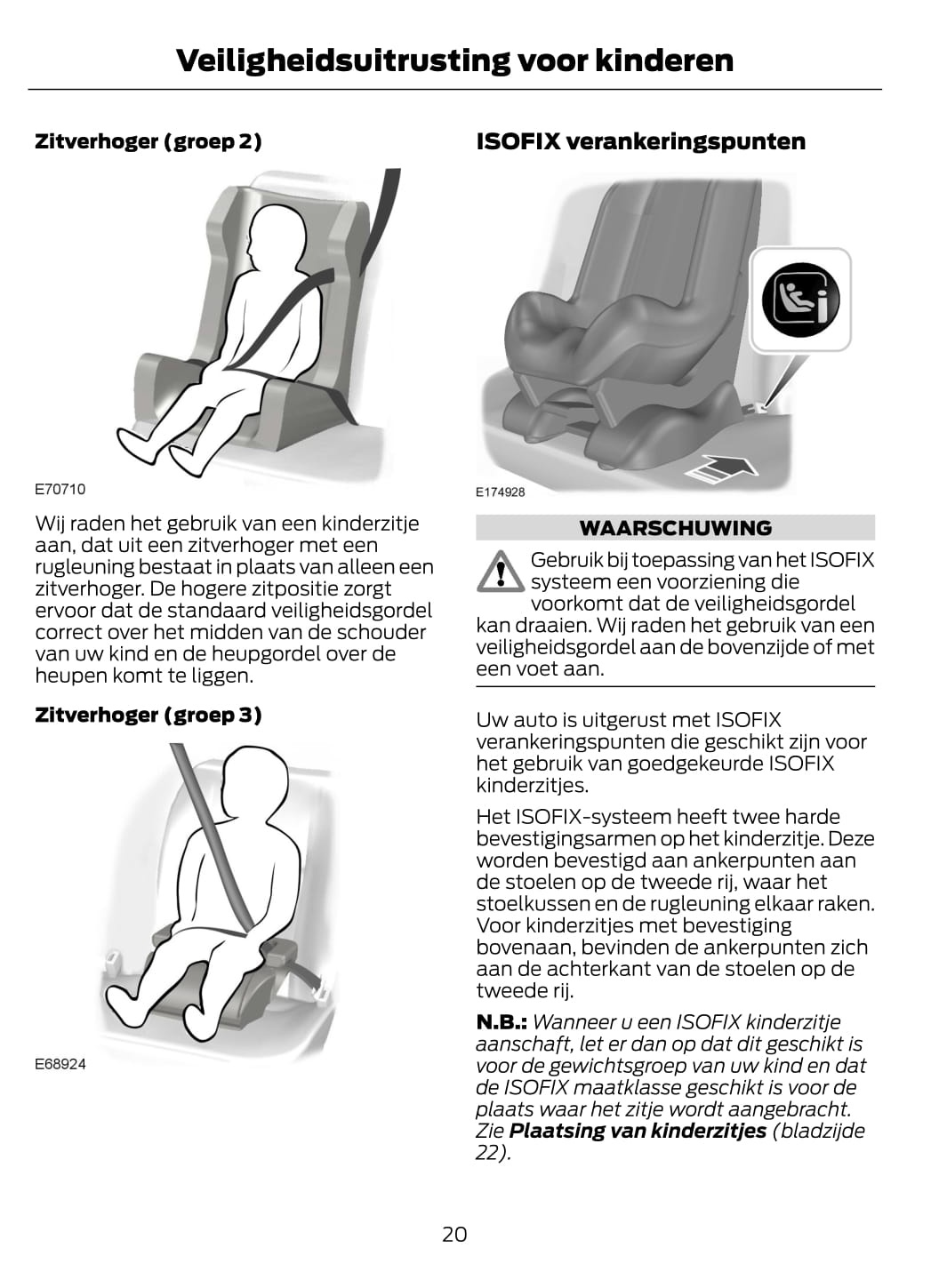 Veiligheidsuitrusting voor kinderen

Zitverhoger (groep 2)

E70710

Wij raden het gebruik van een kinderzitje aan, dat uit een zitverhoger met een rugleuning bestaat in plaats van alleen een zitverhoger. De hogere zitpositie zorgt ervoor dat de standaard veiligheidsgordel correct over het midden van de schouder van uw kind en de heupgordel over de heupen komt te liggen.

Zitverhoger (groep 3)

E68924

ISOFIX verankeringspunten

E174928

WAARSCHUWING

Gebruik bij toepassing van het ISOFIX systeem een voorziening die voorkomt dat de veiligheidsgordel kan draaien. Wij raden het gebruik van een veiligheidsgordel aan de bovenzijde of met een voet aan.

Uw auto is uitgerust met ISOFIX verankeringspunten die geschikt zijn voor het gebruik van goedgekeurde ISOFIX kinderzitjes.

Het ISOFIX-systeem heeft twee harde bevestigingsarmen op het kinderzitje. Deze worden bevestigd aan ankerpunten aan de stoelen op de tweede rij, waar het stoelkussen en de rugleuning elkaar raken. Voor kinderzitjes met bevestiging bovenaan, bevinden de ankerpunten zich aan de achterkant van de stoelen op de tweede rij.

N.B.: Wanneer u een ISOFIX kinderzitje aanschaft, let er dan op dat dit geschikt is voor de gewichtsgroep van uw kind en dat de ISOFIX maatklasse geschikt is voor de plaats waar het zitje wordt aangebracht. Zie Plaatsing van kinderzitjes (bladzijde 22).

20