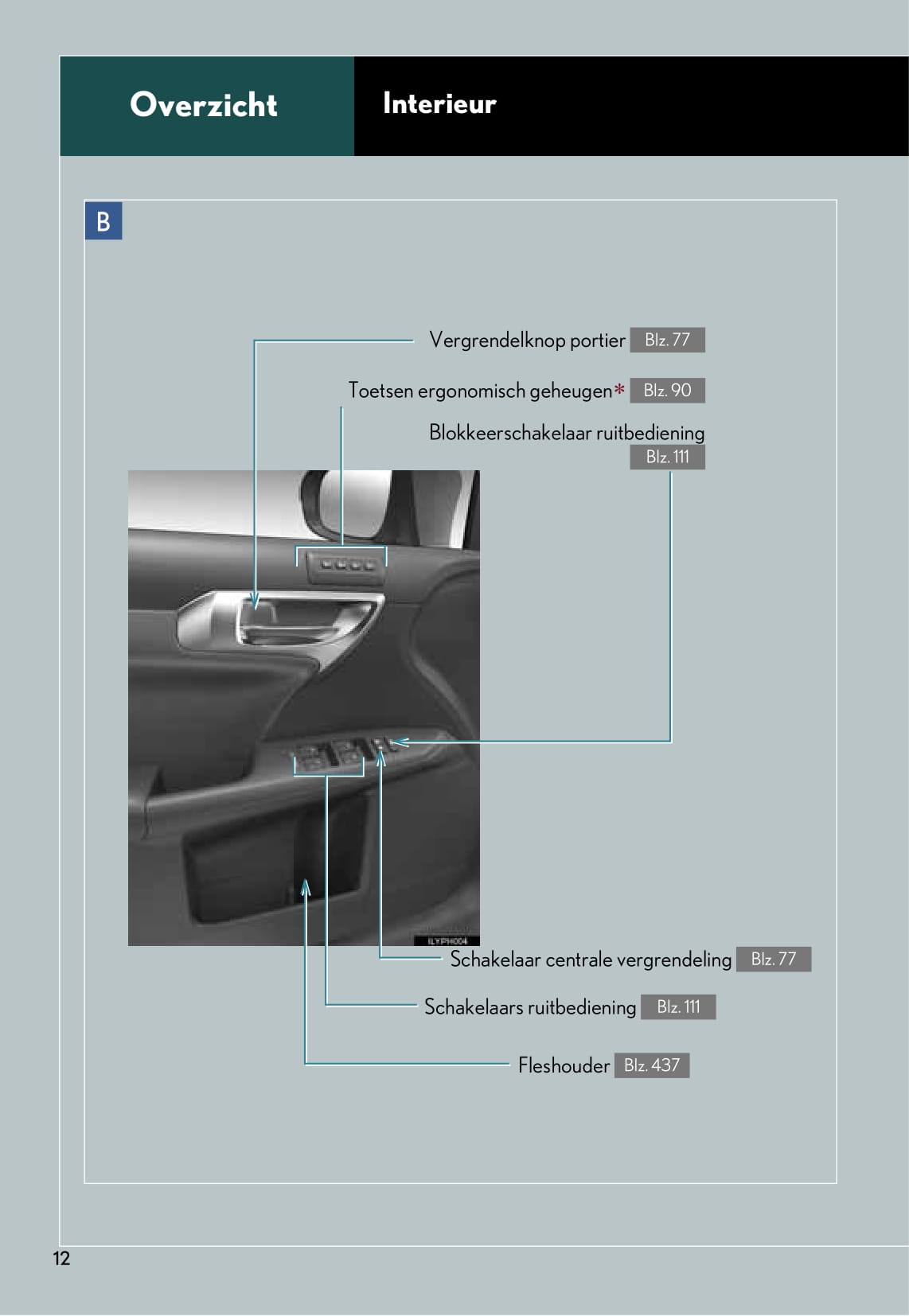 Overzicht

Interieur

B

Vergrendelknop portier Blz. 77

Toetsen ergonomisch geheugen* Blz. 90

Blokkeerschakelaar ruitbediening Blz. 111

ILYPH004

Schakelaar centrale vergrendeling Blz. 77

Schakelaars ruitbediening Blz. 111

Fleshouder Blz. 437

12