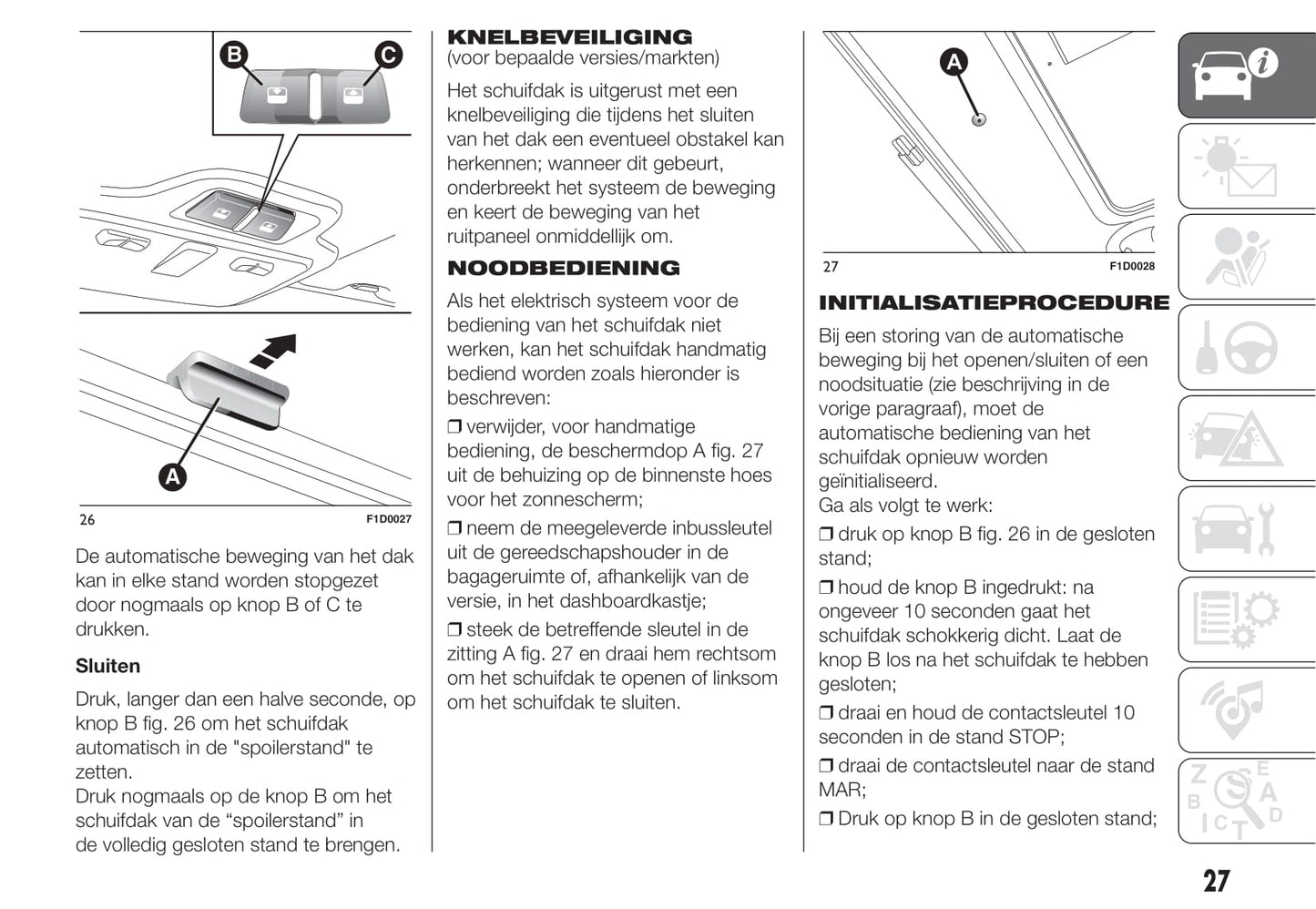 B C

A

26 F1D0027

De automatische beweging van het dak kan in elke stand worden stopgezet door nogmaals op knop B of C te drukken.

Sluiten

Druk, langer dan een halve seconde, op knop B fig. 26 om het schuifdak automatisch in de "spoilerstand" te zetten.
Druk nogmaals op de knop B om het schuifdak van de “spoilerstand” in de volledig gesloten stand te brengen.

KNELBEVEILIGING
(voor bepaalde versies/markten)

Het schuifdak is uitgerust met een knelbeveiliging die tijdens het sluiten van het dak een eventueel obstakel kan herkennen; wanneer dit gebeurt, onderbreekt het systeem de beweging en keert de beweging van het ruitpaneel onmiddellijk om.

NOODBEDIENING

Als het elektrisch systeem voor de bediening van het schuifdak niet werken, kan het schuifdak handmatig bediend worden zoals hieronder is beschreven:

❒ verwijder, voor handmatige bediening, de beschermdop A fig. 27 uit de behuizing op de binnenste hoes voor het zonnescherm;

❒ neem de meegeleverde inbussleutel uit de gereedschapshouder in de bagageruimte of, afhankelijk van de versie, in het dashboardkastje;

❒ steek de betreffende sleutel in de zitting A fig. 27 en draai hem rechtsom om het schuifdak te openen of linksom om het schuifdak te sluiten.

A

27 F1D0028

INITIALISATIEPROCEDURE

Bij een storing van de automatische beweging bij het openen/sluiten of een noodsituatie (zie beschrijving in de vorige paragraaf), moet de automatische bediening van het schuifdak opnieuw worden geïnitialiseerd.
Ga als volgt te werk:

❒ druk op knop B fig. 26 in de gesloten stand;

❒ houd de knop B ingedrukt: na ongeveer 10 seconden gaat het schuifdak schokkerig dicht. Laat de knop B los na het schuifdak te hebben gesloten;

❒ draai en houd de contactsleutel 10 seconden in de stand STOP;

❒ draai de contactsleutel naar de stand MAR;

❒ Druk op knop B in de gesloten stand;

27