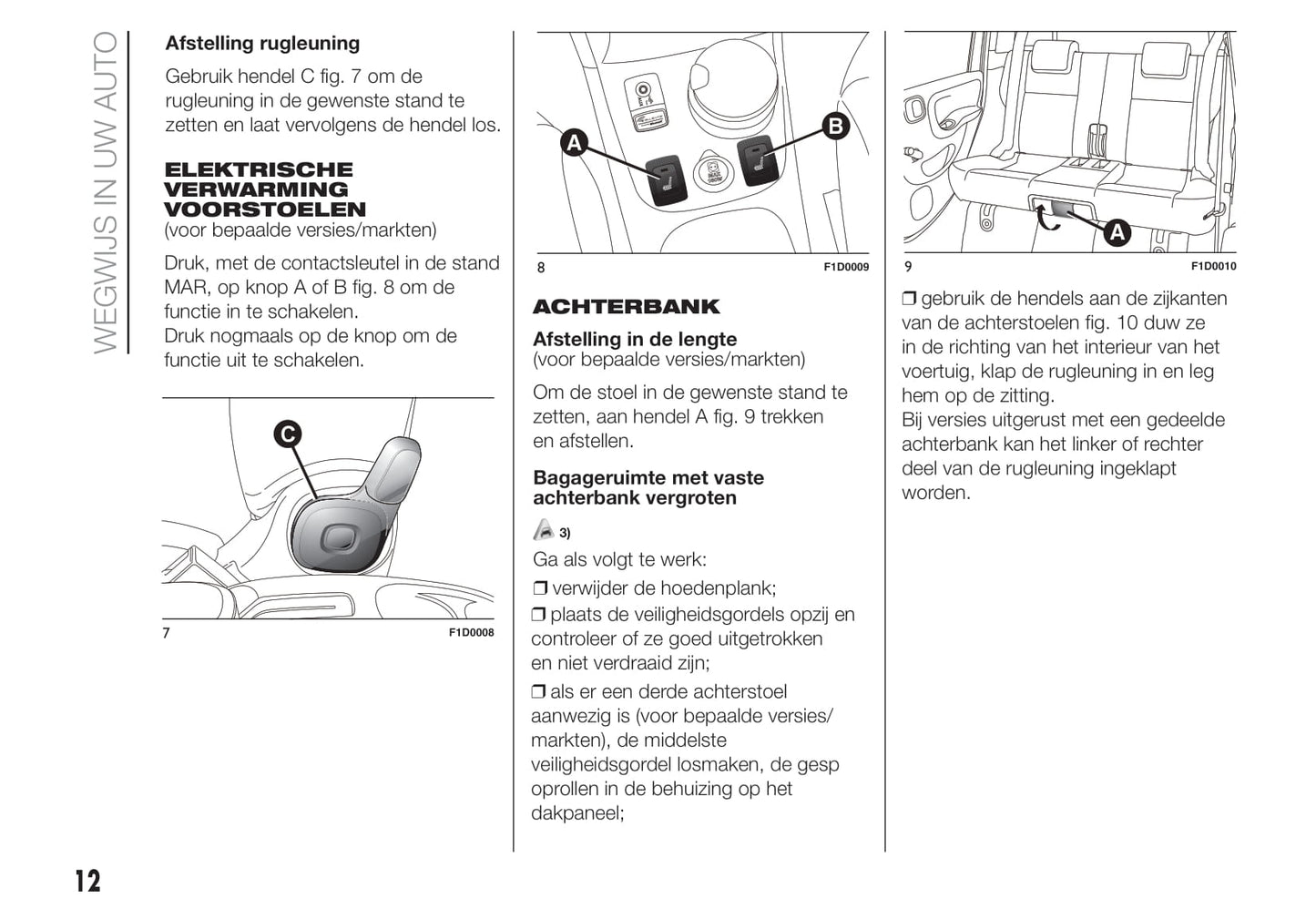 WEGWIJS IN UW AUTO

Afstelling rugleuning

Gebruik hendel C fig. 7 om de rugleuning in de gewenste stand te zetten en laat vervolgens de hendel los.

ELEKTRISCHE VERWARMING VOORSTOELEN
(voor bepaalde versies/markten)

Druk, met de contactsleutel in de stand MAR, op knop A of B fig. 8 om de functie in te schakelen.
Druk nogmaals op de knop om de functie uit te schakelen.

C

7 F1D0008

A B

8 F1D0009

ACHTERBANK

Afstelling in de lengte
(voor bepaalde versies/markten)

Om de stoel in de gewenste stand te zetten, aan hendel A fig. 9 trekken en afstellen.

Bagageruimte met vaste achterbank vergroten

3)

Ga als volgt te werk:

❒ verwijder de hoedenplank;

❒ plaats de veiligheidsgordels opzij en controleer of ze goed uitgetrokken en niet verdraaid zijn;

❒ als er een derde achterstoel aanwezig is (voor bepaalde versies/markten), de middelste veiligheidsgordel losmaken, de gesp oprollen in de behuizing op het dakpaneel;

A

9 F1D0010

❒ gebruik de hendels aan de zijkanten van de achterstoelen fig. 10 duw ze in de richting van het interieur van het voertuig, klap de rugleuning in en leg hem op de zitting.
Bij versies uitgerust met een gedeelde achterbank kan het linker of rechter deel van de rugleuning ingeklapt worden.

12