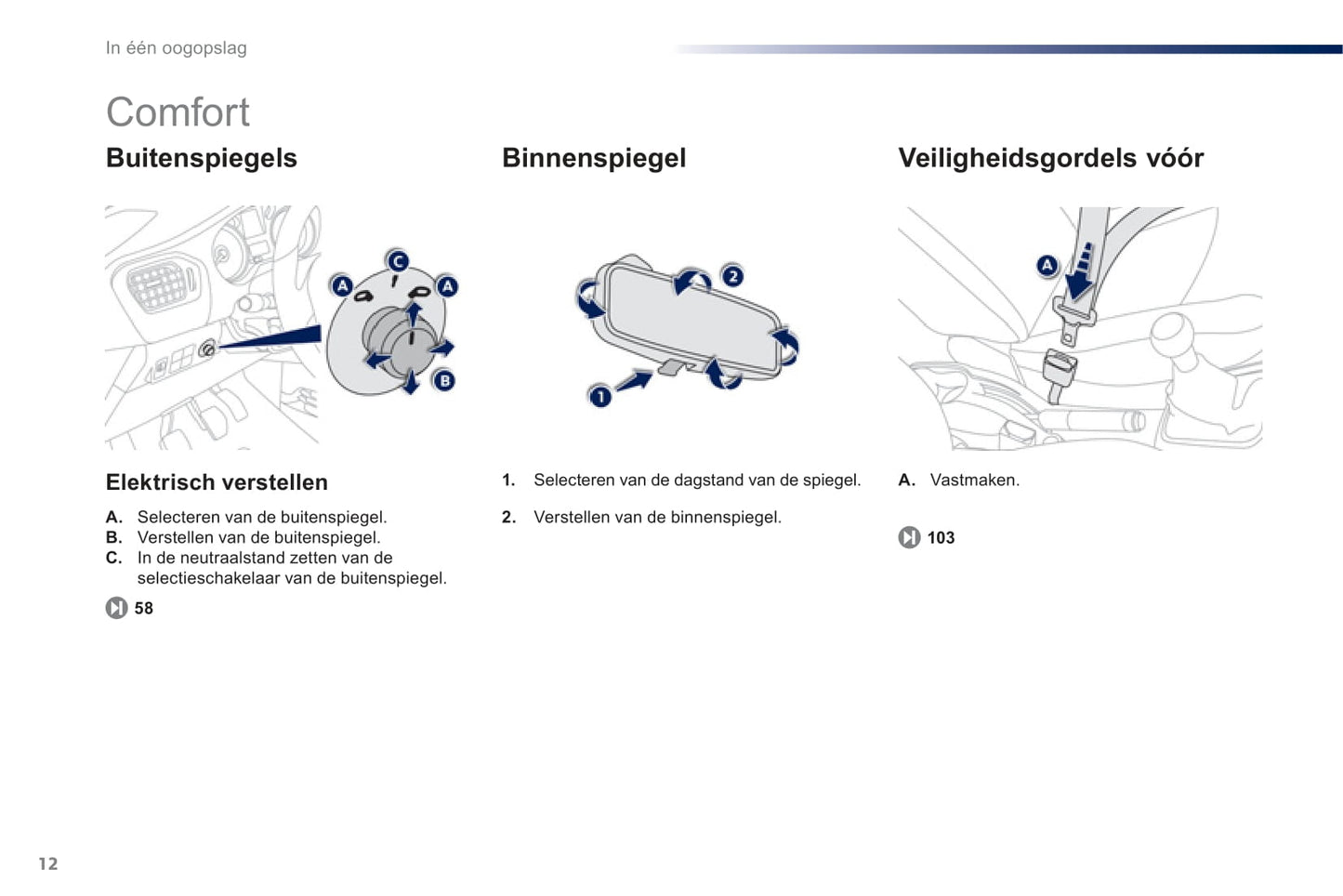 In één oogopslag

Comfort

Buitenspiegels

C
A
A
B

Elektrisch verstellen

A. Selecteren van de buitenspiegel.
B. Verstellen van de buitenspiegel.
C. In de neutraalstand zetten van de selectieschakelaar van de buitenspiegel.

58

Binnenspiegel

2
1

1. Selecteren van de dagstand van de spiegel.

2. Verstellen van de binnenspiegel.

Veiligheidsgordels vóór

A

A. Vastmaken.

103

12