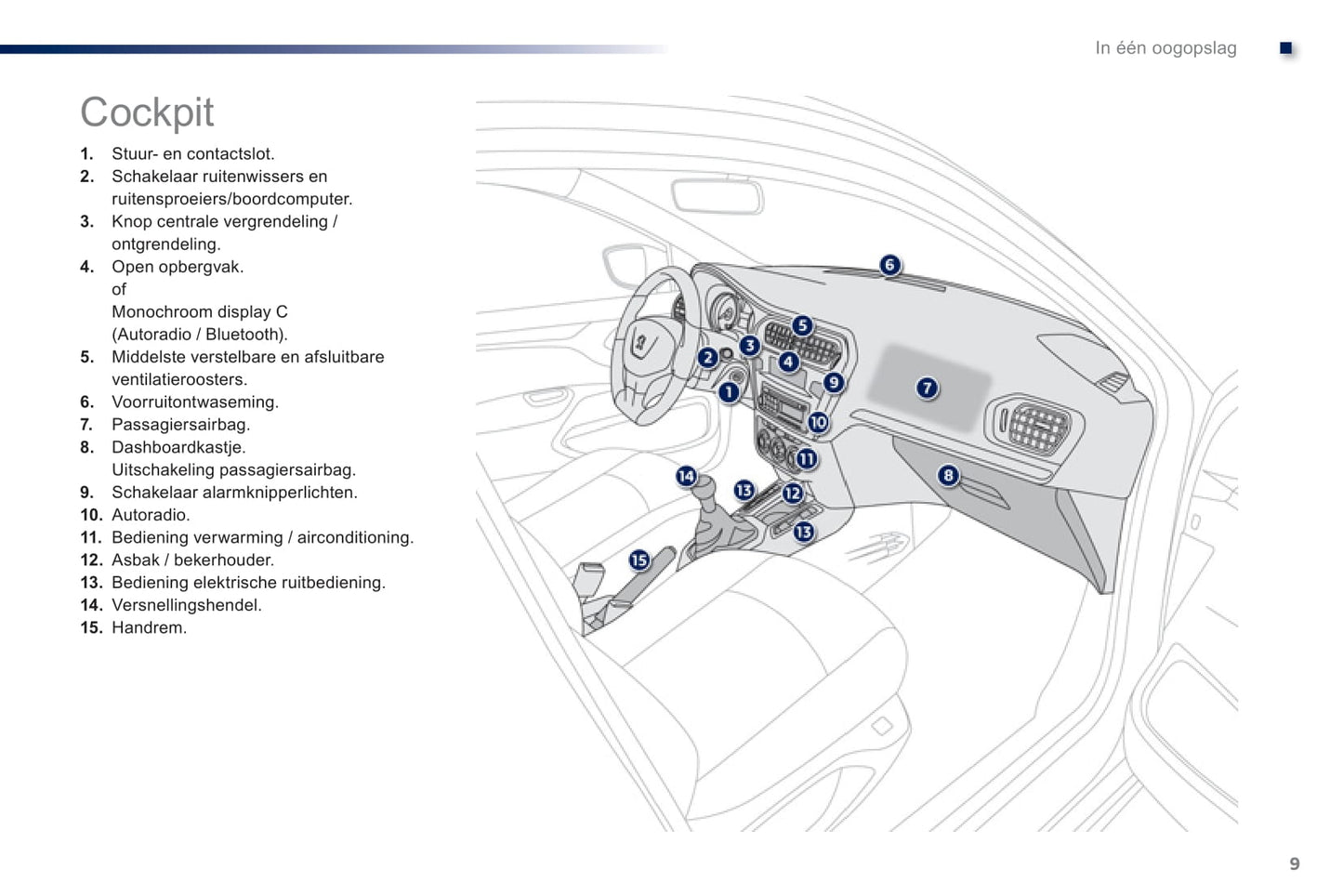 In één oogopslag

Cockpit

1. Stuur- en contactslot.
2. Schakelaar ruitenwissers en ruitensproeiers/boordcomputer.
3. Knop centrale vergrendeling / ontgrendeling.
4. Open opbergvak.
of
Monochroom display C (Autoradio / Bluetooth).
5. Middelste verstelbare en afsluitbare ventilatieroosters.
6. Voorruitontwaseming.
7. Passagiersairbag.
8. Dashboardkastje.
Uitschakeling passagiersairbag.
9. Schakelaar alarmknipperlichten.
10. Autoradio.
11. Bediening verwarming / airconditioning.
12. Asbak / bekerhouder.
13. Bediening elektrische ruitbediening.
14. Versnellingshendel.
15. Handrem.

6
5
3
2
4
9
7
1
10
11
8
14
13
12
13
15

9