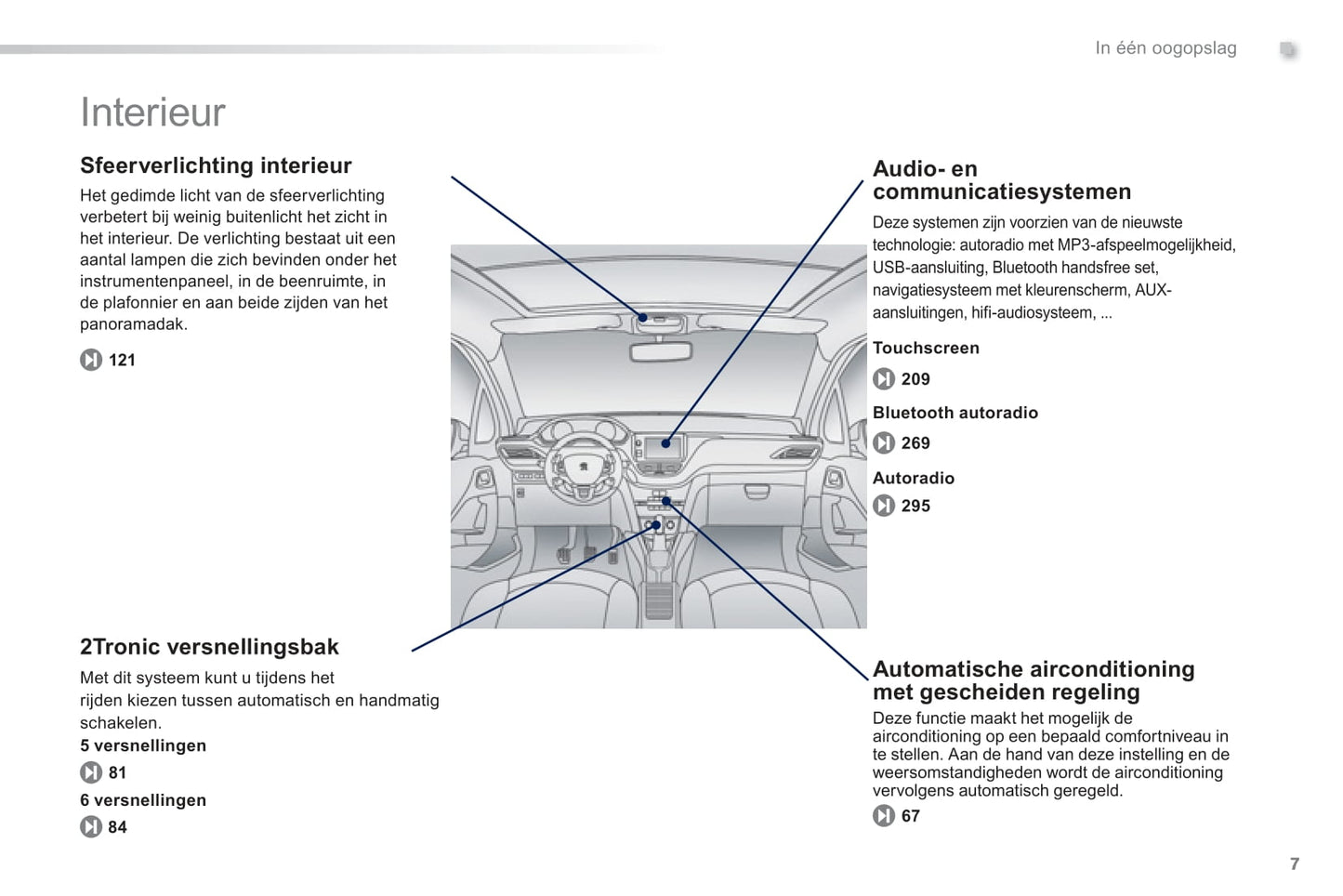 In één oogopslag

Interieur

Sfeerverlichting interieur
Het gedimde licht van de sfeerverlichting verbetert bij weinig buitenlicht het zicht in het interieur. De verlichting bestaat uit een aantal lampen die zich bevinden onder het instrumentenpaneel, in de beenruimte, in de plafonnier en aan beide zijden van het panoramadak.

121

2Tronic versnellingsbak
Met dit systeem kunt u tijdens het rijden kiezen tussen automatisch en handmatig schakelen.

5 versnellingen

81

6 versnellingen

84

Audio- en communicatiesystemen
Deze systemen zijn voorzien van de nieuwste technologie: autoradio met MP3-afspeelmogelijkheid, USB-aansluiting, Bluetooth handsfree set, navigatiesysteem met kleurenscherm, AUX-aansluitingen, hifi-audiosysteem, ...

Touchscreen

209

Bluetooth autoradio

269

Autoradio

295

Automatische airconditioning met gescheiden regeling
Deze functie maakt het mogelijk de airconditioning op een bepaald comfortniveau in te stellen. Aan de hand van deze instelling en de weersomstandigheden wordt de airconditioning vervolgens automatisch geregeld.

67

7