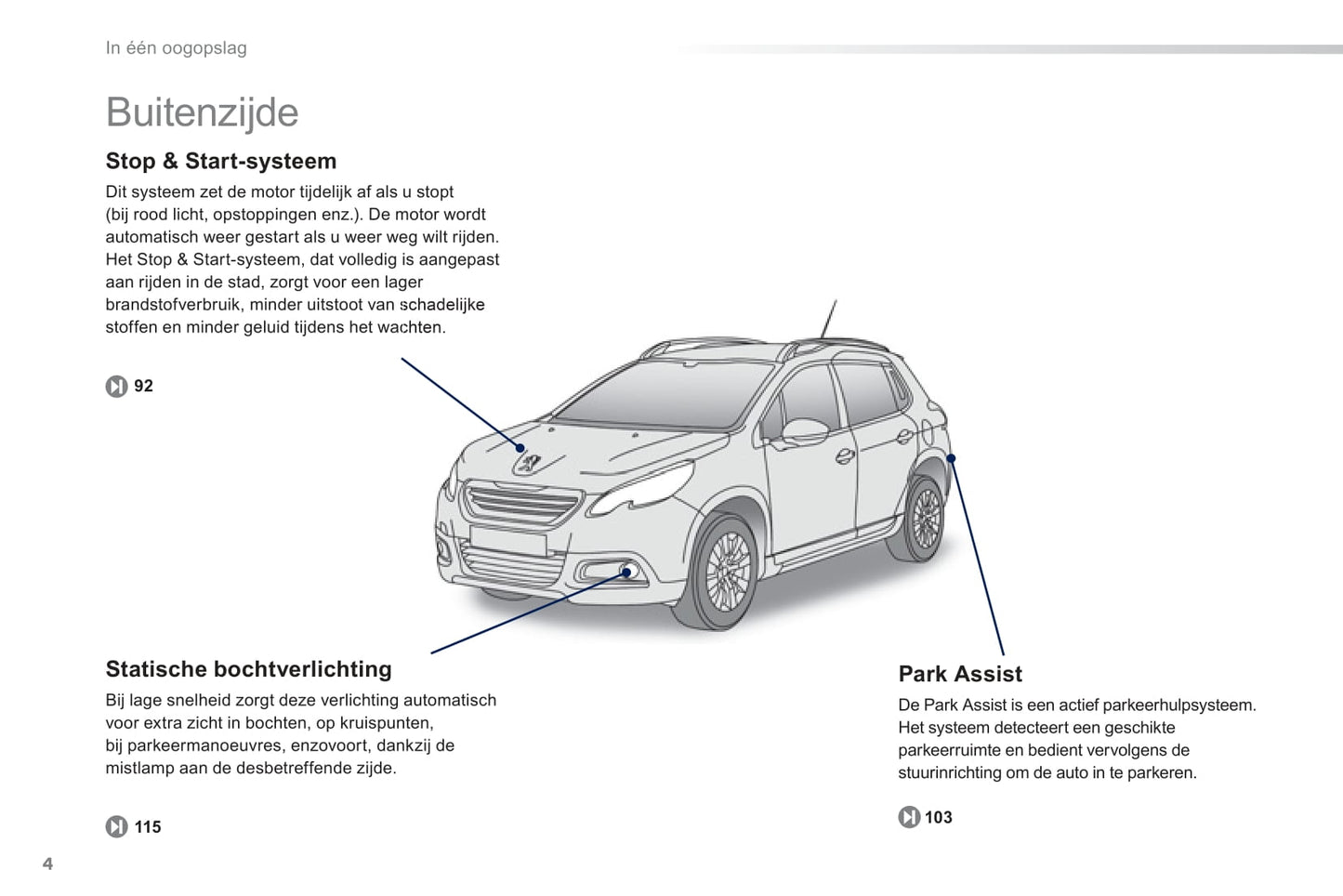 In één oogopslag

Buitenzijde

Stop & Start-systeem

Dit systeem zet de motor tijdelijk af als u stopt (bij rood licht, opstoppingen enz.). De motor wordt automatisch weer gestart als u weer weg wilt rijden. Het Stop & Start-systeem, dat volledig is aangepast aan rijden in de stad, zorgt voor een lager brandstofverbruik, minder uitstoot van schadelijke stoffen en minder geluid tijdens het wachten.

92

Statische bochtverlichting

Bij lage snelheid zorgt deze verlichting automatisch voor extra zicht in bochten, op kruispunten, bij parkeermanoeuvres, enzovoort, dankzij de mistlamp aan de desbetreffende zijde.

115

Park Assist

De Park Assist is een actief parkeerhulpsysteem. Het systeem detecteert een geschikte parkeerruimte en bedient vervolgens de stuurinrichting om de auto in te parkeren.

103

4