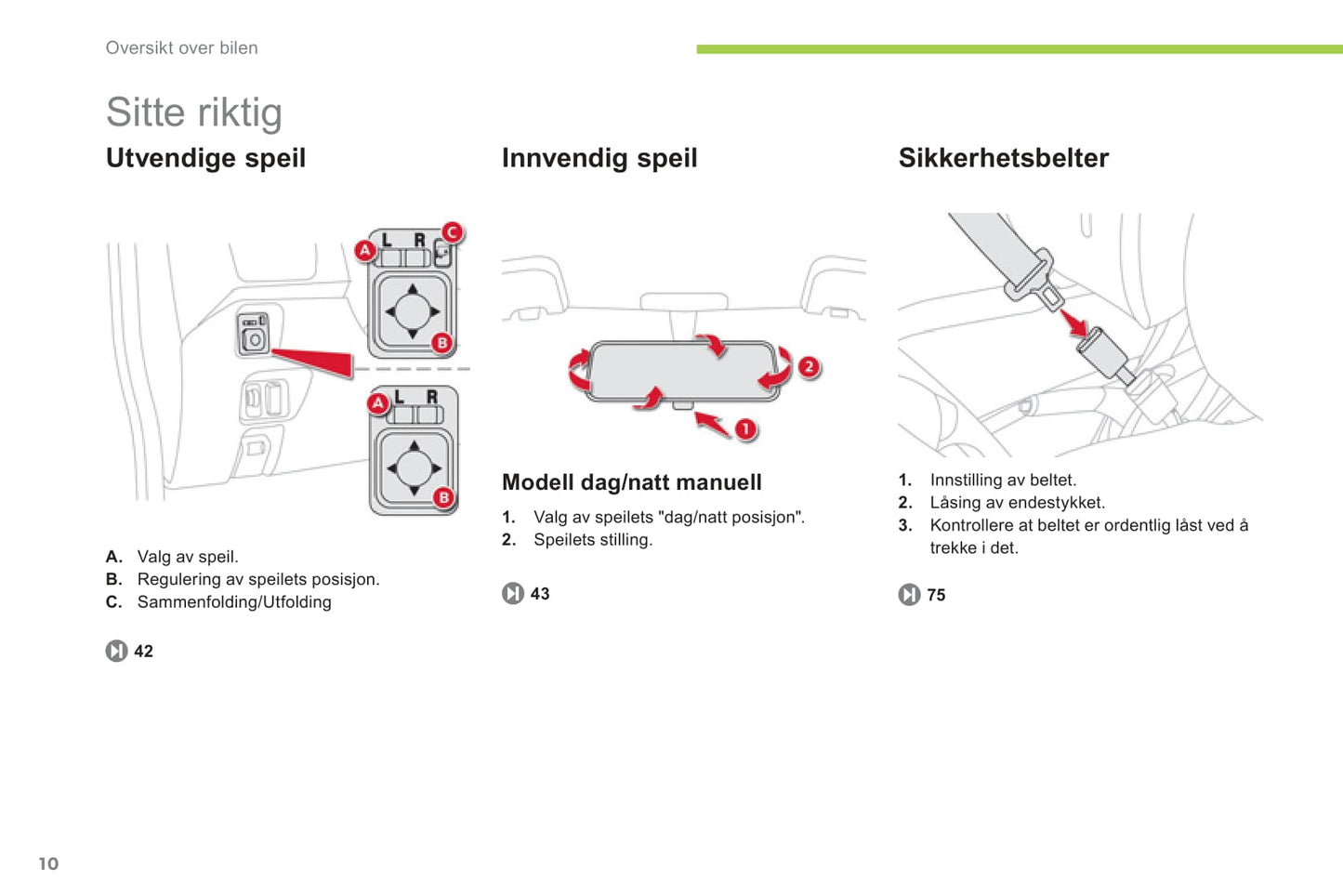 Oversikt over bilen

Sitte riktig

Utvendige speil

A L R C
B
A L R
B

A. Valg av speil.
B. Regulering av speilets posisjon.
C. Sammenfolding/Utfolding

42

Innvendig speil

2
1

Modell dag/natt manuell

1. Valg av speilets "dag/natt posisjon".
2. Speilets stilling.

43

Sikkerhetsbelter

1. Innstilling av beltet.
2. Låsing av endestykket.
3. Kontrollere at beltet er ordentlig låst ved å trekke i det.

75

10