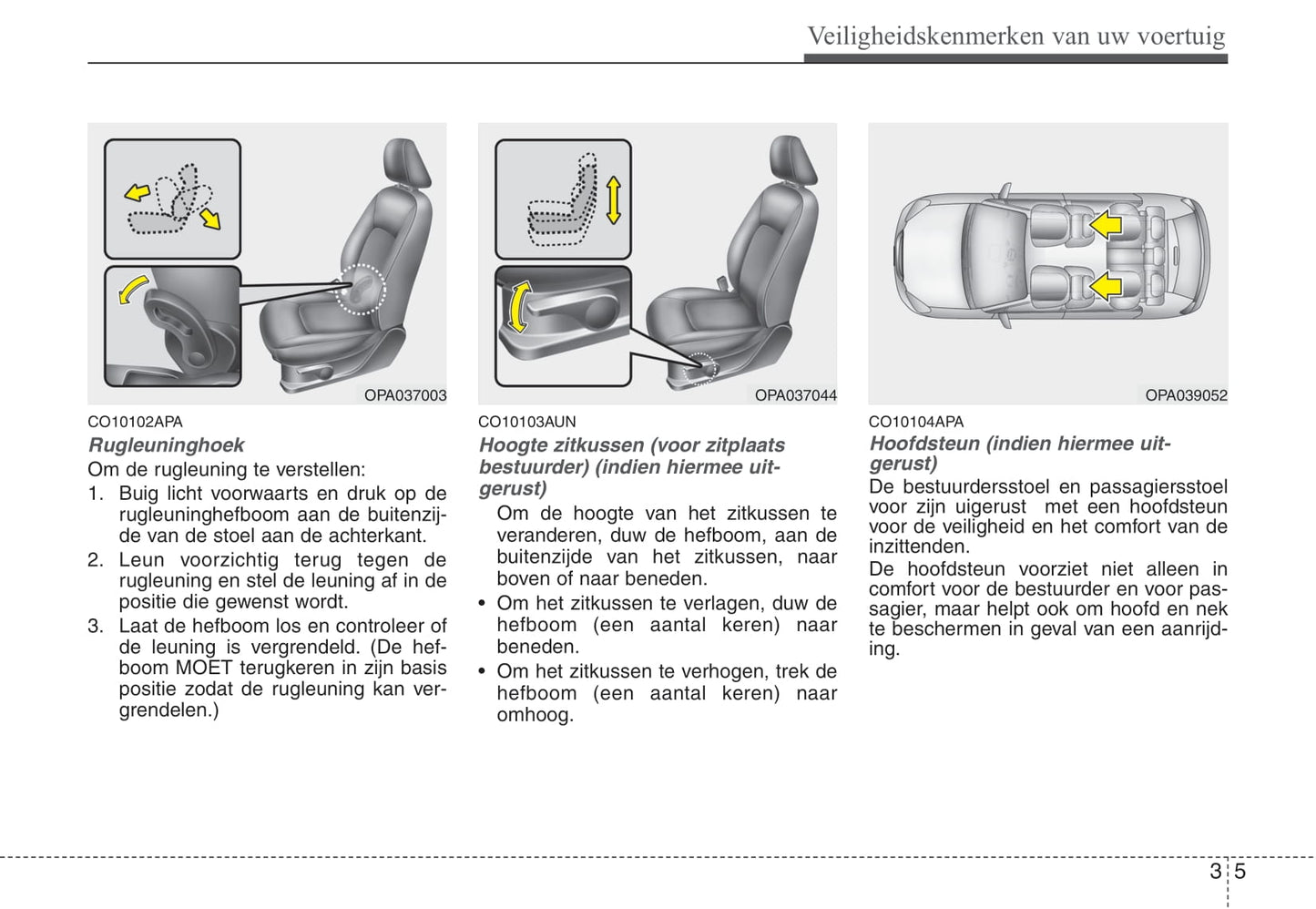 Veiligheidskenmerken van uw voertuig

OPA037003

CO10102APA
Rugleuninghoek
Om de rugleuning te verstellen:
1. Buig licht voorwaarts en druk op de rugleuninghefboom aan de buitenzijde van de stoel aan de achterkant.
2. Leun voorzichtig terug tegen de rugleuning en stel de leuning af in de positie die gewenst wordt.
3. Laat de hefboom los en controleer of de leuning is vergrendeld. (De hefboom MOET terugkeren in zijn basis positie zodat de rugleuning kan vergrendelen.)

OPA037044

CO10103AUN
Hoogte zitkussen (voor zitplaats bestuurder) (indien hiermee uitgerust)
Om de hoogte van het zitkussen te veranderen, duw de hefboom, aan de buitenzijde van het zitkussen, naar boven of naar beneden.
• Om het zitkussen te verlagen, duw de hefboom (een aantal keren) naar beneden.
• Om het zitkussen te verhogen, trek de hefboom (een aantal keren) naar omhoog.

OPA039052

CO10104APA
Hoofdsteun (indien hiermee uitgerust)
De bestuurdersstoel en passagiersstoel voor zijn uigerust met een hoofdsteun voor de veiligheid en het comfort van de inzittenden.
De hoofdsteun voorziet niet alleen in comfort voor de bestuurder en voor passagier, maar helpt ook om hoofd en nek te beschermen in geval van een aanrijding.

3 5