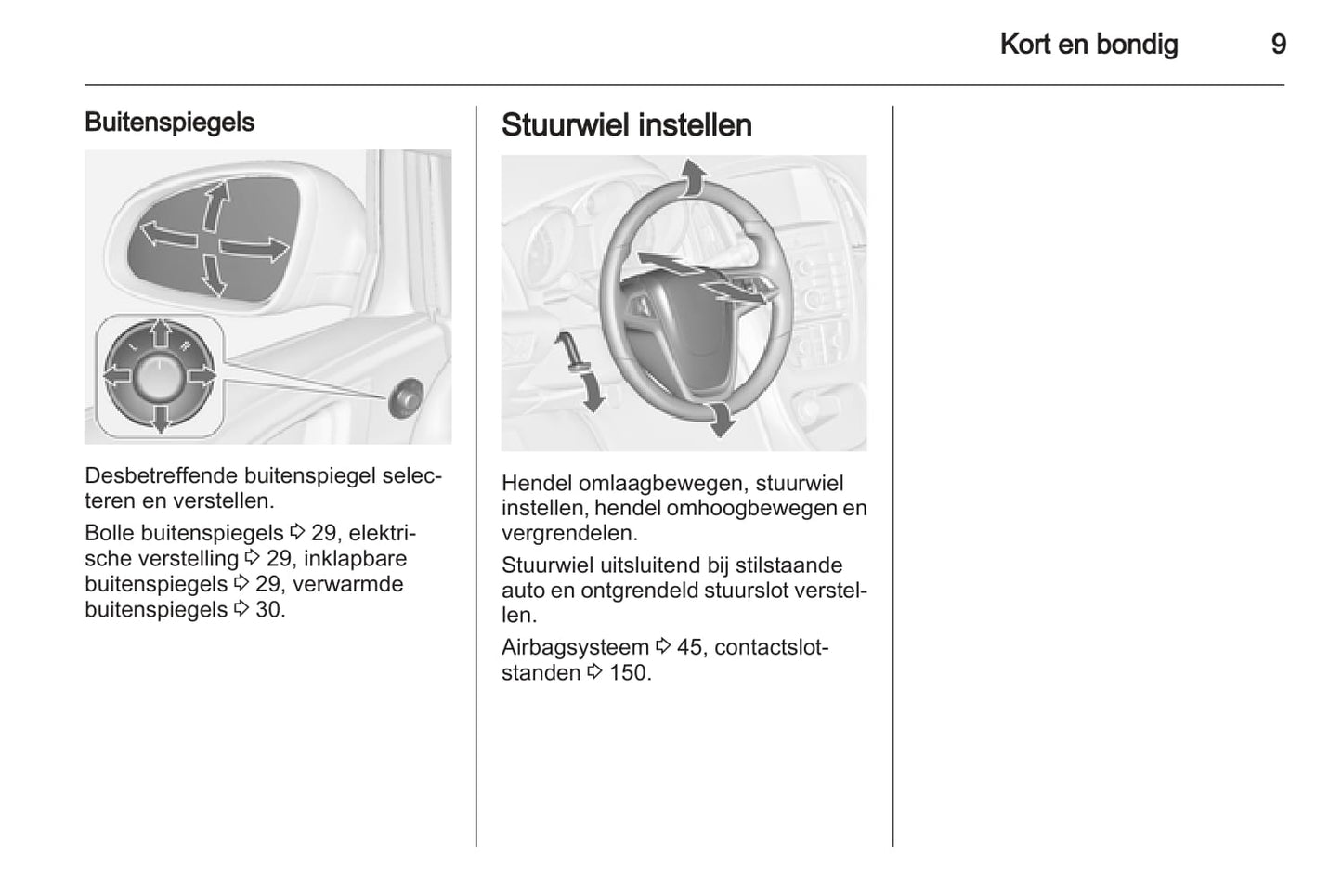 Kort en bondig 9

Buitenspiegels

L R

Desbetreffende buitenspiegel selecteren en verstellen.

Bolle buitenspiegels ⇨ 29, elektrische verstelling ⇨ 29, inklapbare buitenspiegels ⇨ 29, verwarmde buitenspiegels ⇨ 30.

Stuurwiel instellen

Hendel omlaagbewegen, stuurwiel instellen, hendel omhoogbewegen en vergrendelen.

Stuurwiel uitsluitend bij stilstaande auto en ontgrendeld stuurslot verstellen.

Airbagsysteem ⇨ 45, contactslotstanden ⇨ 150.