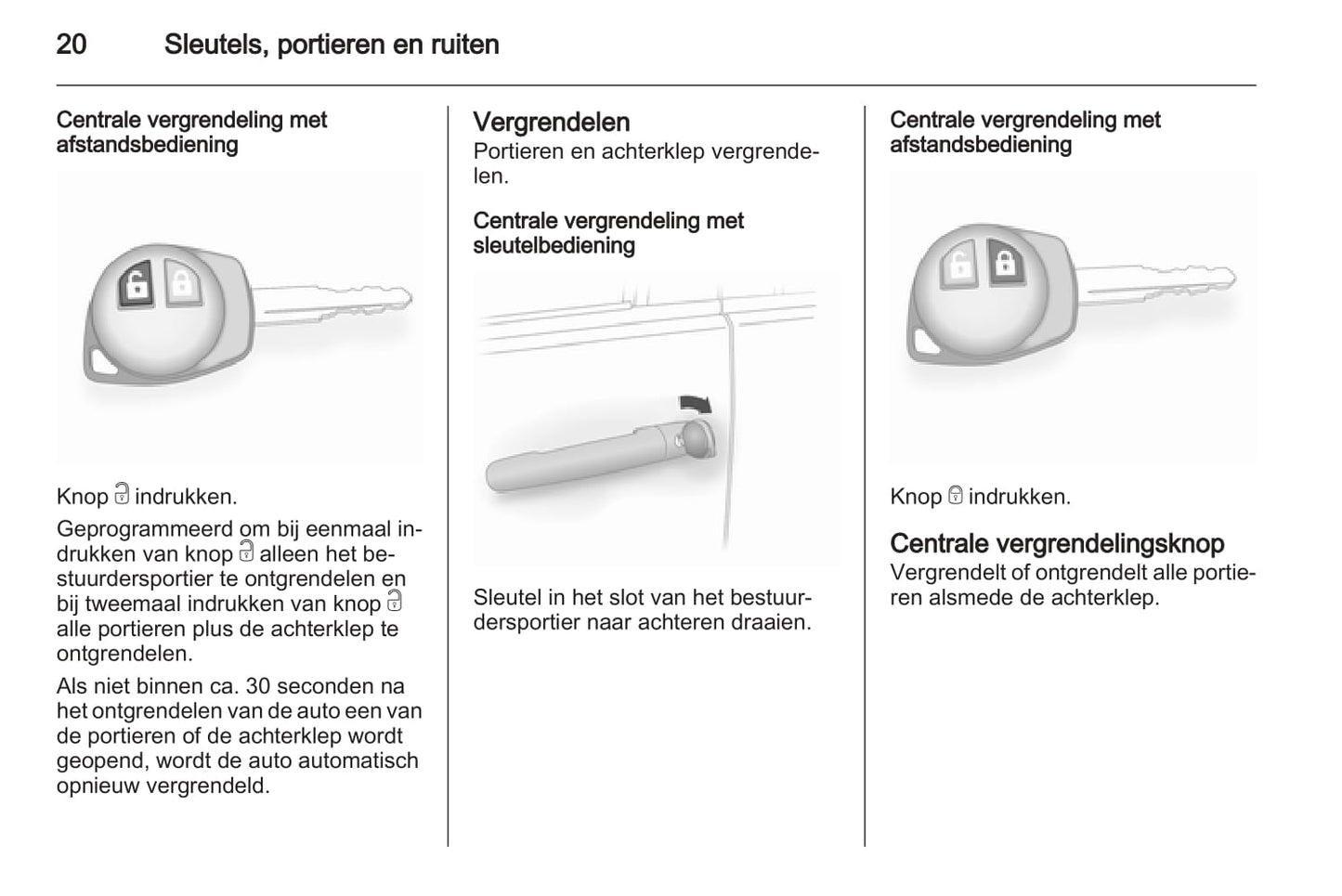 20 Sleutels, portieren en ruiten

Centrale vergrendeling met afstandsbediening

Knop 🔓 indrukken.

Geprogrammeerd om bij eenmaal indrukken van knop 🔓 alleen het bestuurdersportier te ontgrendelen en bij tweemaal indrukken van knop 🔓 alle portieren plus de achterklep te ontgrendelen.

Als niet binnen ca. 30 seconden na het ontgrendelen van de auto een van de portieren of de achterklep wordt geopend, wordt de auto automatisch opnieuw vergrendeld.

Vergrendelen
Portieren en achterklep vergrendelen.

Centrale vergrendeling met sleutelbediening

Sleutel in het slot van het bestuurdersportier naar achteren draaien.

Centrale vergrendeling met afstandsbediening

Knop 🔒 indrukken.

Centrale vergrendelingsknop
Vergrendelt of ontgrendelt alle portieren alsmede de achterklep.