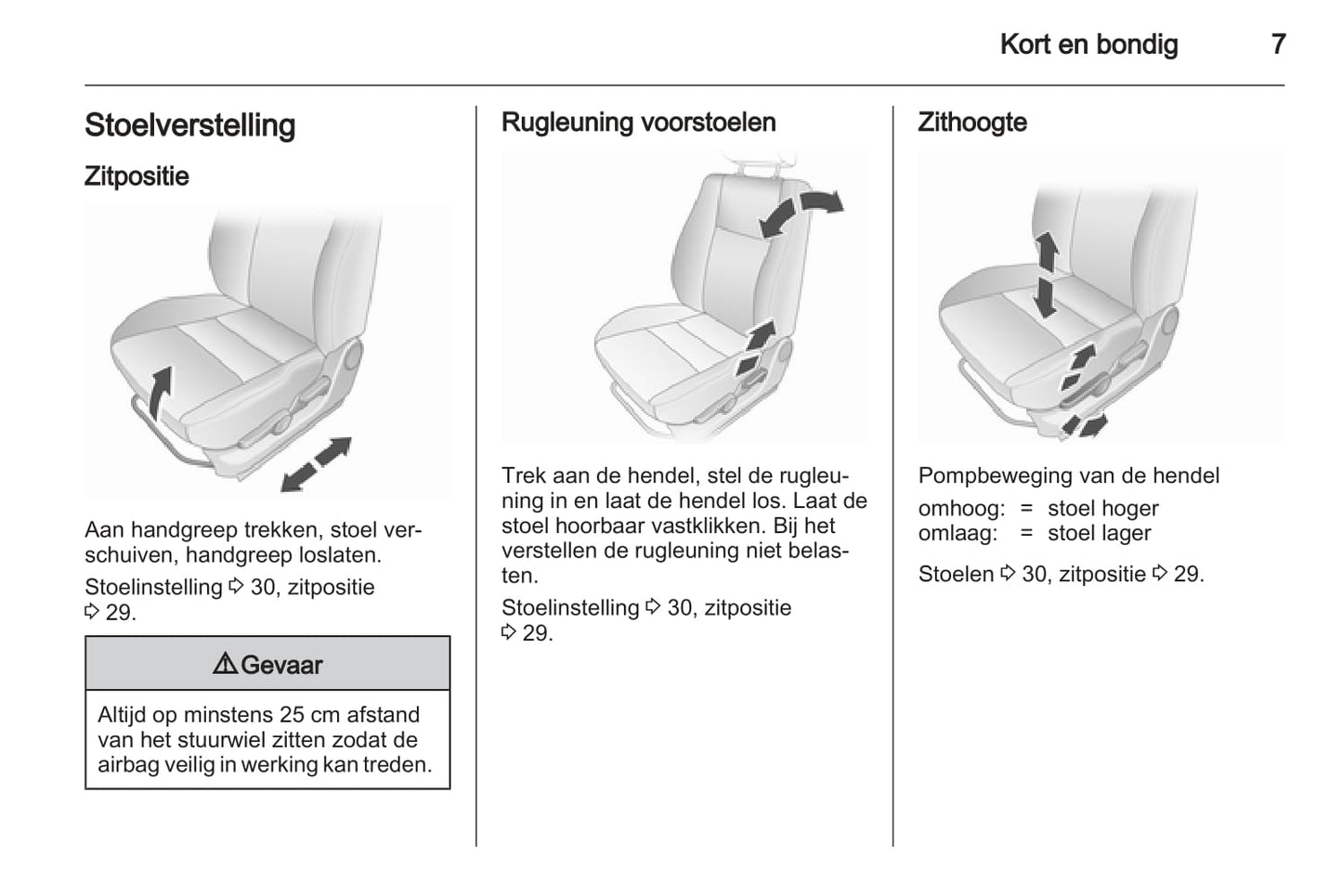 Kort en bondig 7

Stoelverstelling

Zitpositie

Aan handgreep trekken, stoel verschuiven, handgreep loslaten.

Stoelinstelling ⇨ 30, zitpositie ⇨ 29.

⚠ Gevaar

Altijd op minstens 25 cm afstand van het stuurwiel zitten zodat de airbag veilig in werking kan treden.

Rugleuning voorstoelen

Trek aan de hendel, stel de rugleuning in en laat de hendel los. Laat de stoel hoorbaar vastklikken. Bij het verstellen de rugleuning niet belasten.

Stoelinstelling ⇨ 30, zitpositie ⇨ 29.

Zithoogte

Pompbeweging van de hendel

omhoog: = stoel hoger
omlaag: = stoel lager

Stoelen ⇨ 30, zitpositie ⇨ 29.