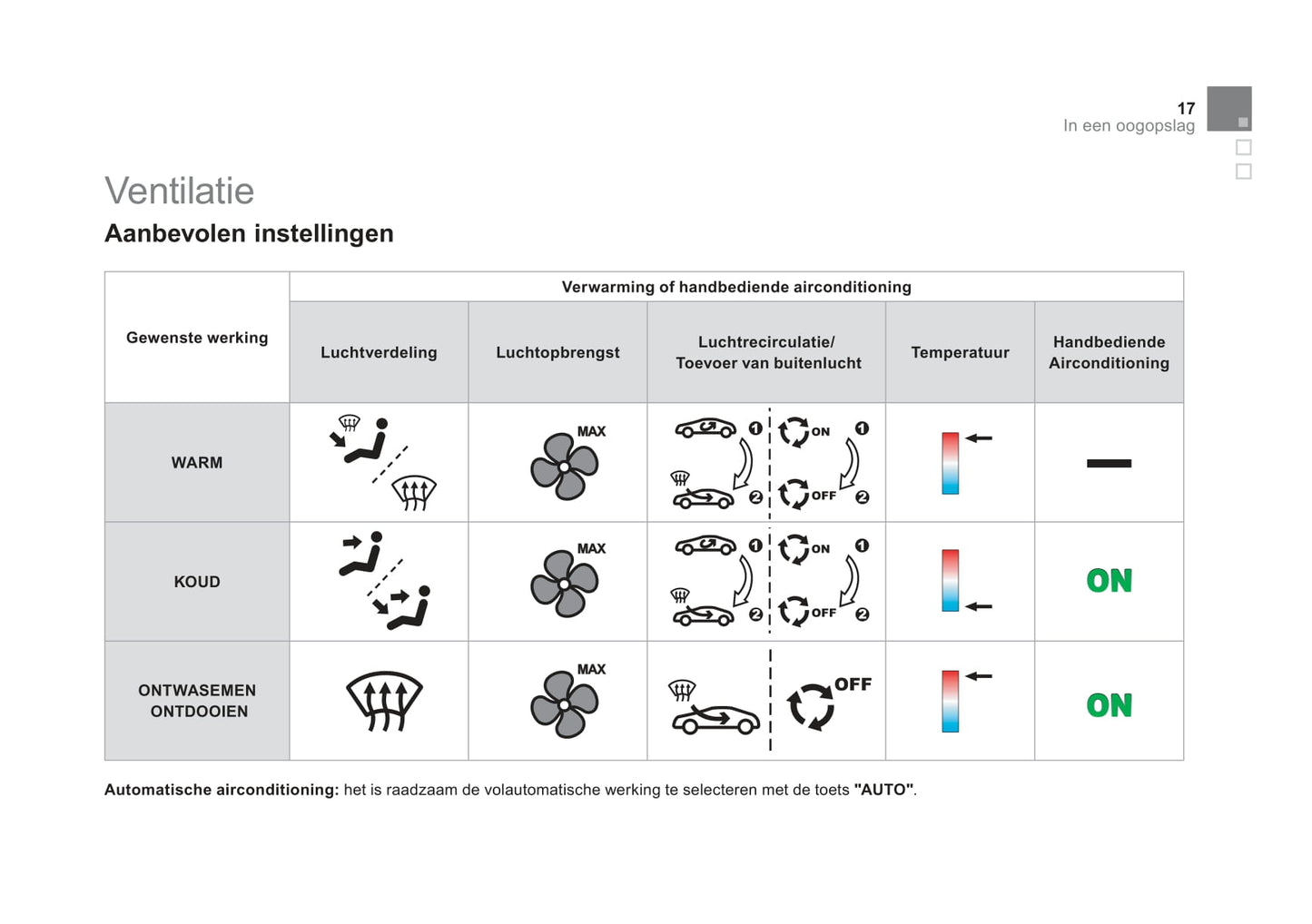 17
In een oogopslag

Ventilatie
Aanbevolen instellingen

| Gewenste werking | Verwarming of handbediende airconditioning | | | | |
|---|---|---|---|---|---|
| | Luchtverdeling | Luchtopbrengst | Luchtrecirculatie/ Toevoer van buitenlucht | Temperatuur | Handbediende Airconditioning |
| WARM | | MAX | 1 ON 1 2 OFF 2 | | — |
| KOUD | | MAX | 1 ON 1 2 OFF 2 | | ON |
| ONTWASEMEN ONTDOOIEN | | MAX | OFF | | ON |

**Automatische airconditioning:** het is raadzaam de volautomatische werking te selecteren met de toets **"AUTO"**.