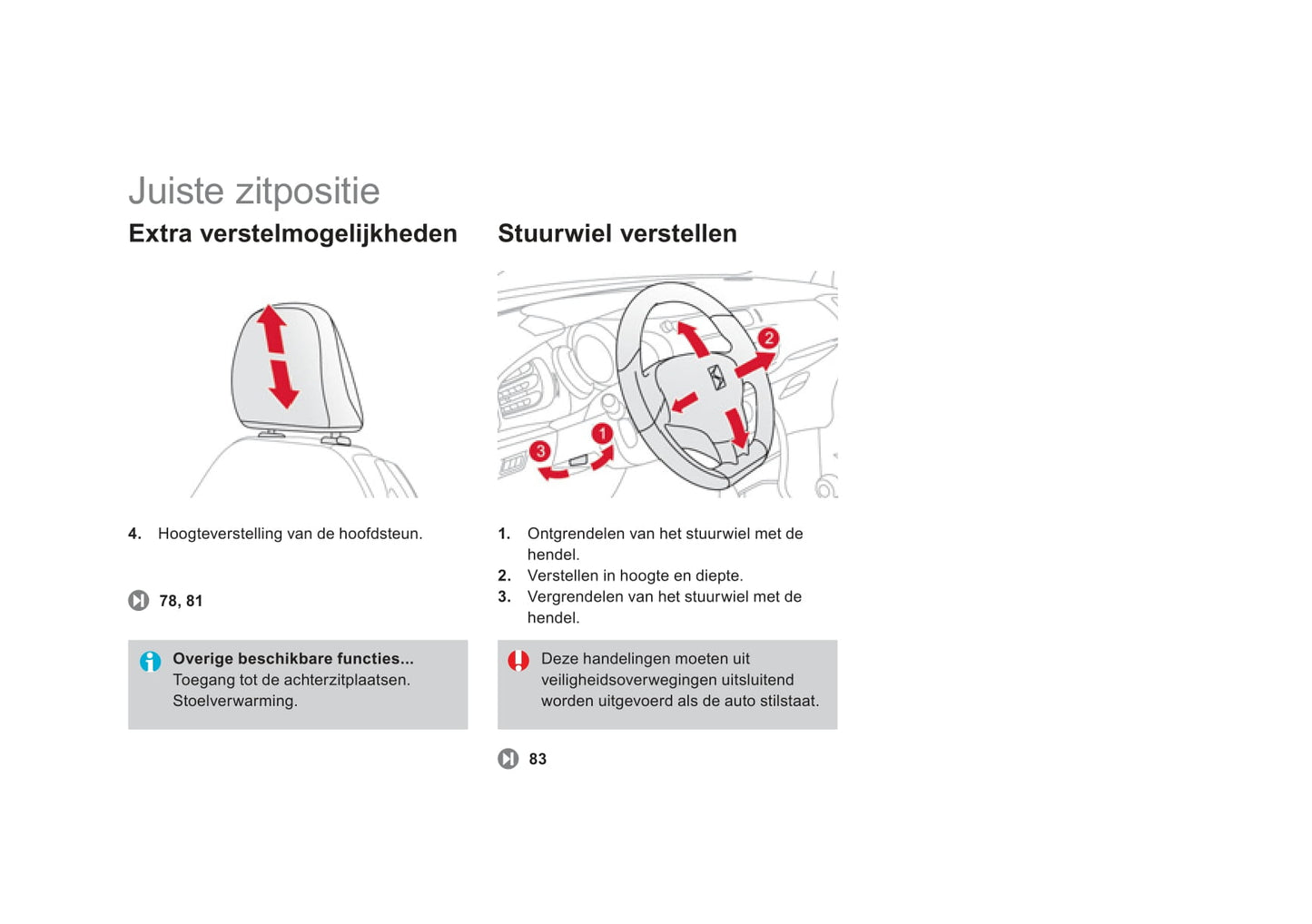 Juiste zitpositie

Extra verstelmogelijkheden

4. Hoogteverstelling van de hoofdsteun.

78, 81

Overige beschikbare functies...
Toegang tot de achterzitplaatsen.
Stoelverwarming.

Stuurwiel verstellen

2

1

3

1. Ontgrendelen van het stuurwiel met de hendel.
2. Verstellen in hoogte en diepte.
3. Vergrendelen van het stuurwiel met de hendel.

Deze handelingen moeten uit veiligheidsoverwegingen uitsluitend worden uitgevoerd als de auto stilstaat.

83