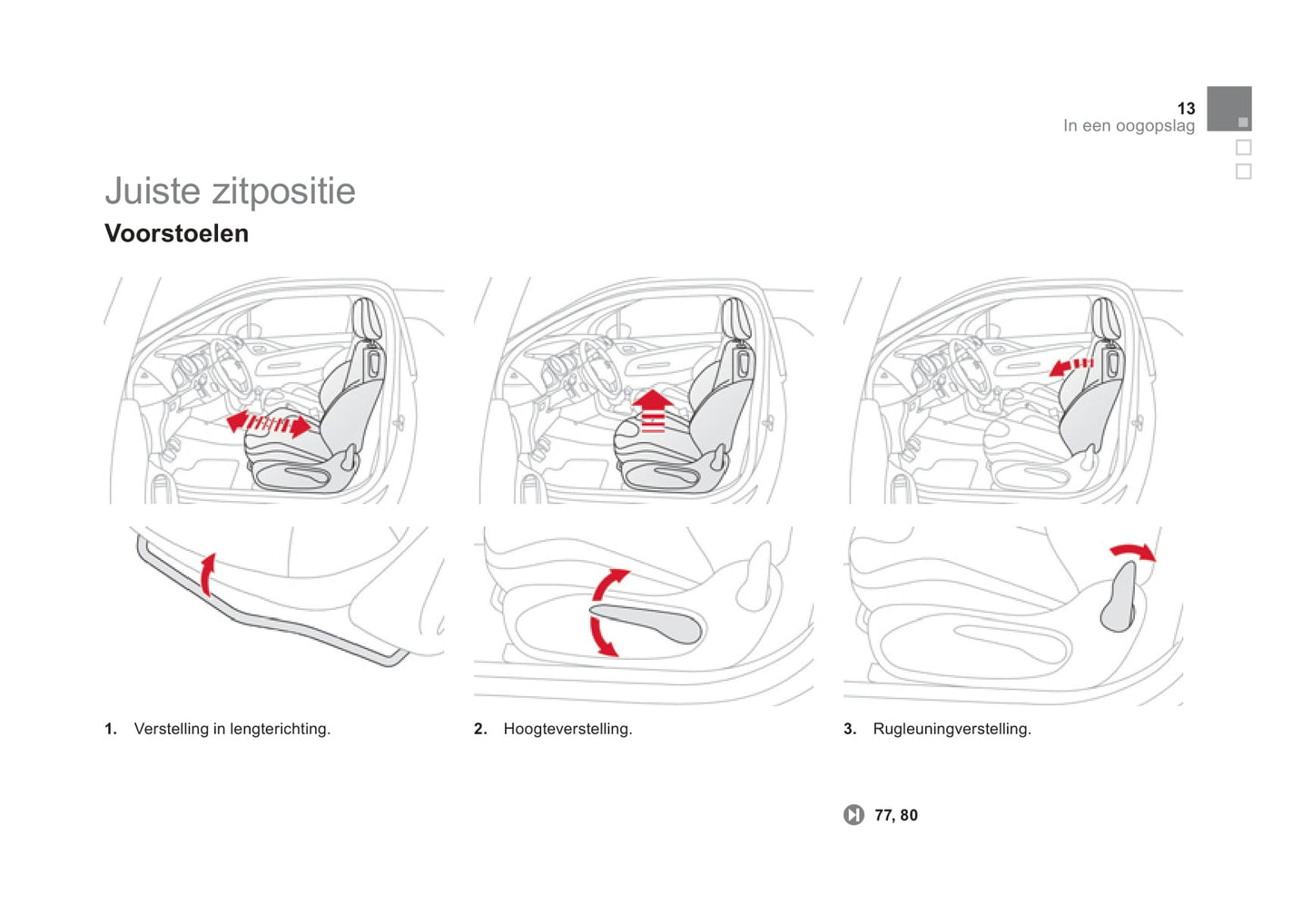 13
In een oogopslag

Juiste zitpositie

Voorstoelen

1. Verstelling in lengterichting.

2. Hoogteverstelling.

3. Rugleuningverstelling.

77, 80