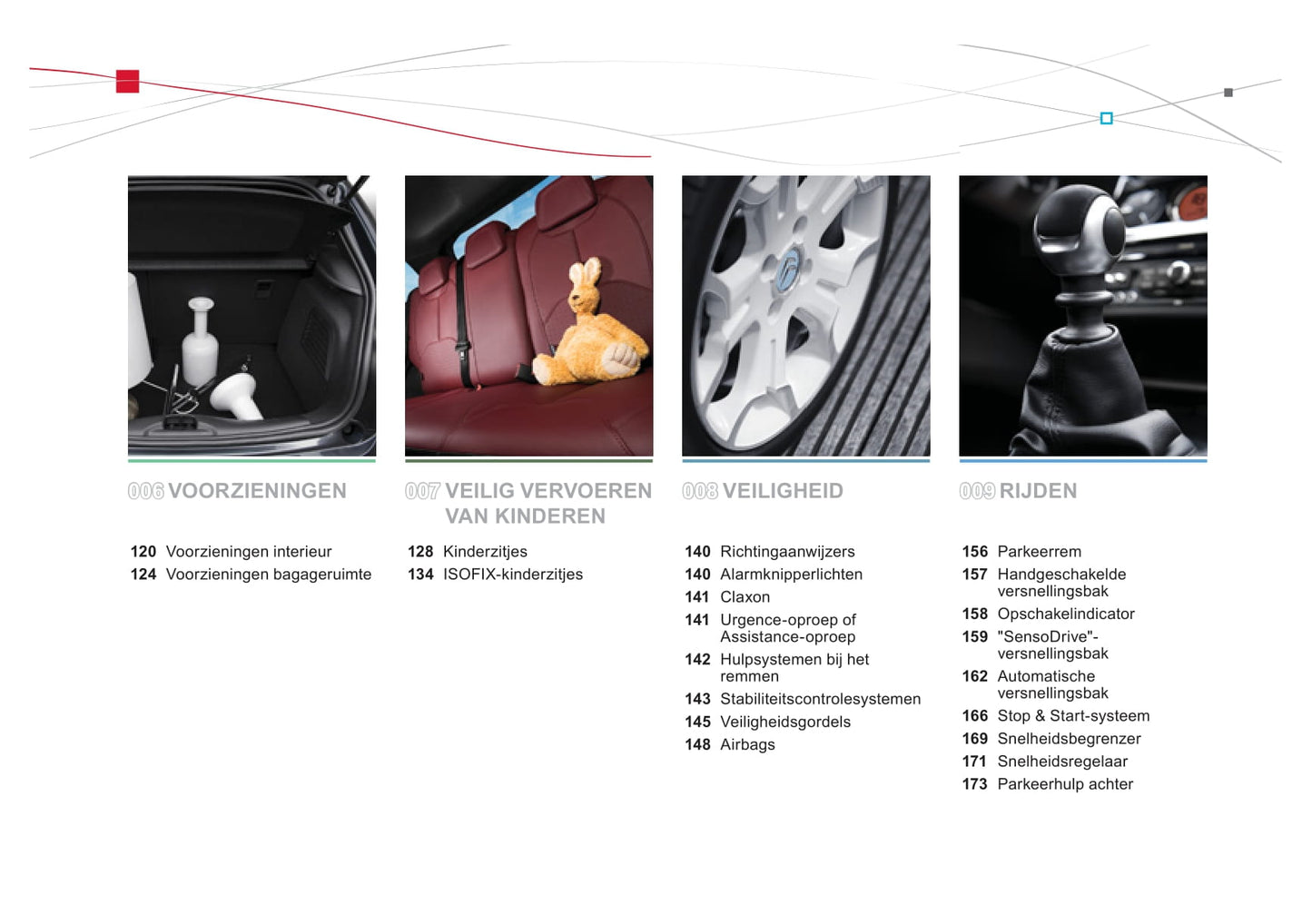 006 VOORZIENINGEN

120 Voorzieningen interieur
124 Voorzieningen bagageruimte

007 VEILIG VERVOEREN VAN KINDEREN

128 Kinderzitjes
134 ISOFIX-kinderzitjes

008 VEILIGHEID

140 Richtingaanwijzers
140 Alarmknipperlichten
141 Claxon
141 Urgence-oproep of Assistance-oproep
142 Hulpsystemen bij het remmen
143 Stabiliteitscontrolesystemen
145 Veiligheidsgordels
148 Airbags

009 RIJDEN

156 Parkeerrem
157 Handgeschakelde versnellingsbak
158 Opschakelindicator
159 "SensoDrive"-versnellingsbak
162 Automatische versnellingsbak
166 Stop & Start-systeem
169 Snelheidsbegrenzer
171 Snelheidsregelaar
173 Parkeerhulp achter