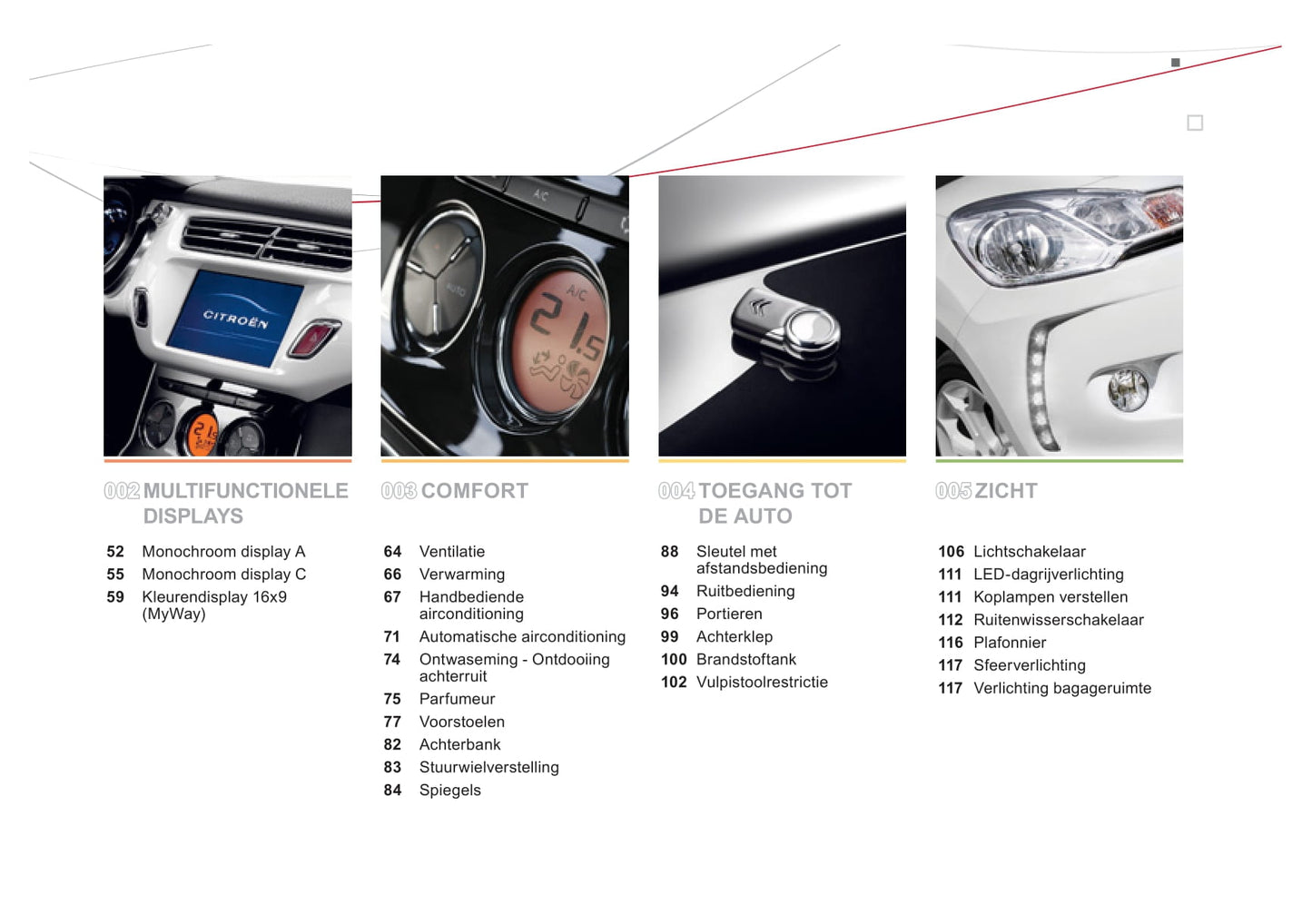 CITROËN

A/C

AUTO

A/C

21.5

002 MULTIFUNCTIONELE DISPLAYS

52 Monochroom display A
55 Monochroom display C
59 Kleurendisplay 16x9 (MyWay)

003 COMFORT

64 Ventilatie
66 Verwarming
67 Handbediende airconditioning
71 Automatische airconditioning
74 Ontwaseming - Ontdooiing achterruit
75 Parfumeur
77 Voorstoelen
82 Achterbank
83 Stuurwielverstelling
84 Spiegels

004 TOEGANG TOT DE AUTO

88 Sleutel met afstandsbediening
94 Ruitbediening
96 Portieren
99 Achterklep
100 Brandstoftank
102 Vulpistoolrestrictie

005 ZICHT

106 Lichtschakelaar
111 LED-dagrijverlichting
111 Koplampen verstellen
112 Ruitenwisserschakelaar
116 Plafonnier
117 Sfeerverlichting
117 Verlichting bagageruimte