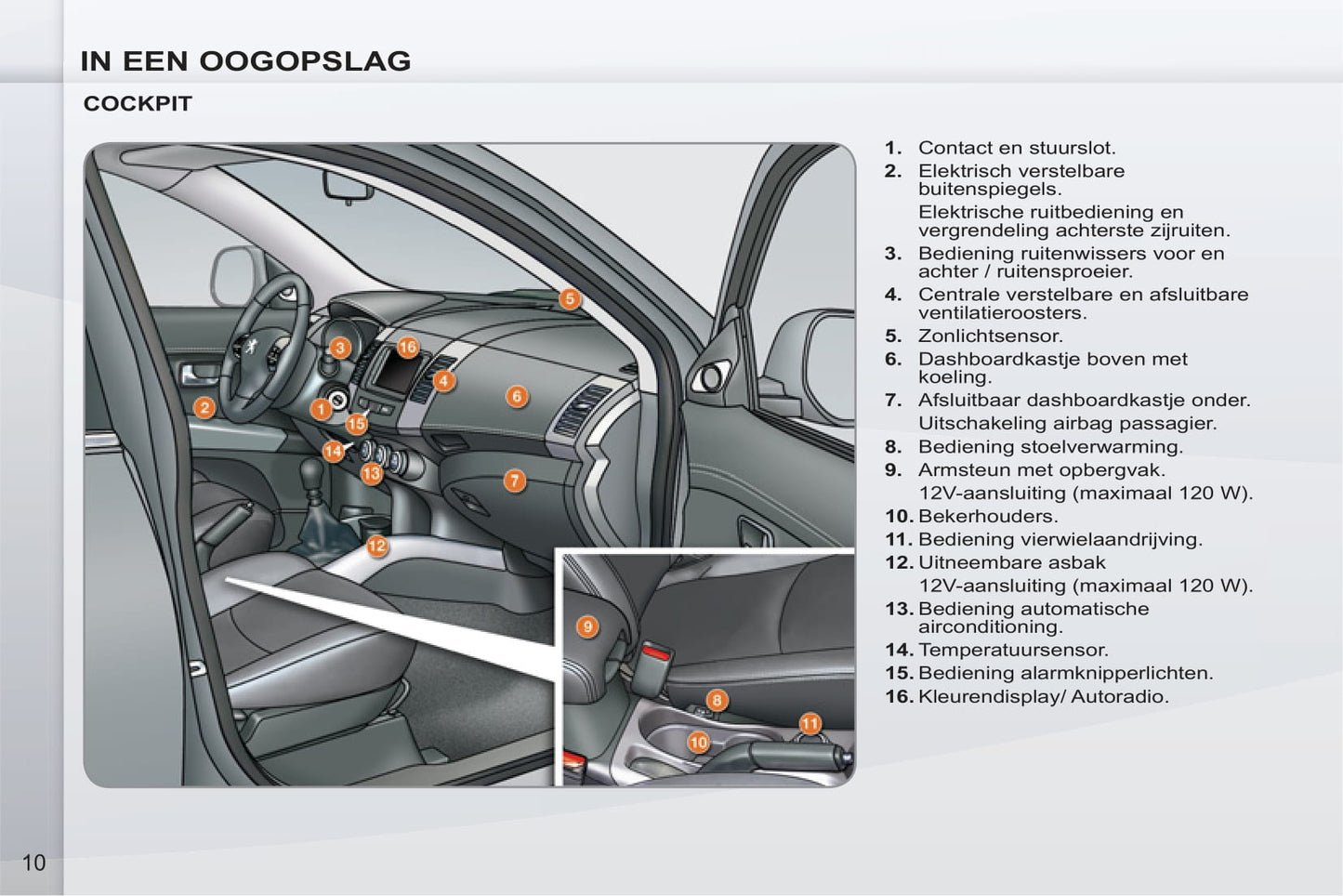 IN EEN OOGOPSLAG

COCKPIT

5

3

16

4

6

2

1

15

14

13

7

12

9

8

11

10

1. Contact en stuurslot.
2. Elektrisch verstelbare buitenspiegels.
Elektrische ruitbediening en vergrendeling achterste zijruiten.
3. Bediening ruitenwissers voor en achter / ruitensproeier.
4. Centrale verstelbare en afsluitbare ventilatieroosters.
5. Zonlichtsensor.
6. Dashboardkastje boven met koeling.
7. Afsluitbaar dashboardkastje onder.
Uitschakeling airbag passagier.
8. Bediening stoelverwarming.
9. Armsteun met opbergvak.
12V-aansluiting (maximaal 120 W).
10. Bekerhouders.
11. Bediening vierwielaandrijving.
12. Uitneembare asbak
12V-aansluiting (maximaal 120 W).
13. Bediening automatische airconditioning.
14. Temperatuursensor.
15. Bediening alarmknipperlichten.
16. Kleurendisplay/ Autoradio.

10