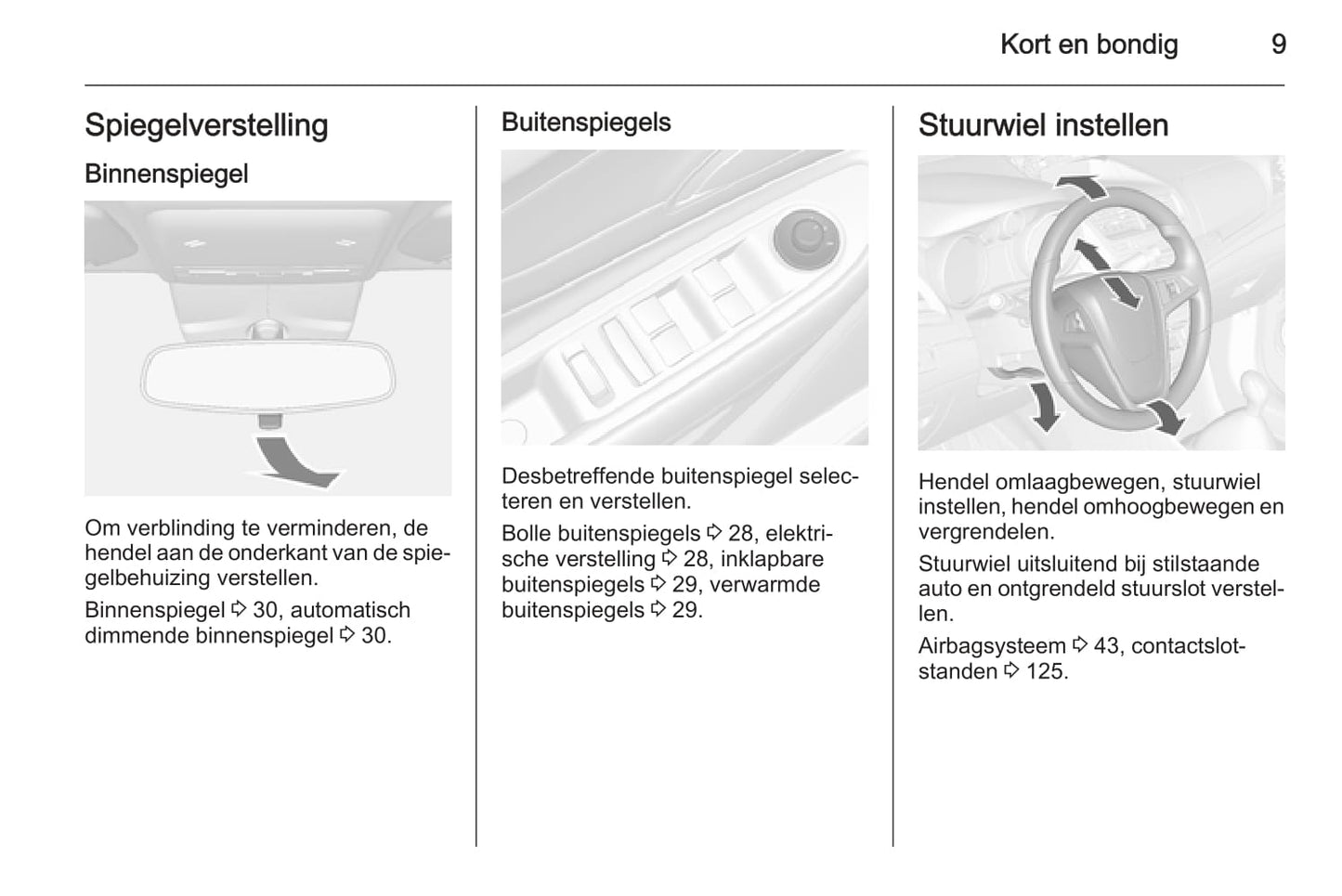 Kort en bondig 9

Spiegelverstelling

Binnenspiegel

Om verblinding te verminderen, de hendel aan de onderkant van de spiegelbehuizing verstellen.

Binnenspiegel ⇨ 30, automatisch dimmende binnenspiegel ⇨ 30.

Buitenspiegels

Desbetreffende buitenspiegel selecteren en verstellen.

Bolle buitenspiegels ⇨ 28, elektrische verstelling ⇨ 28, inklapbare buitenspiegels ⇨ 29, verwarmde buitenspiegels ⇨ 29.

Stuurwiel instellen

Hendel omlaagbewegen, stuurwiel instellen, hendel omhoogbewegen en vergrendelen.

Stuurwiel uitsluitend bij stilstaande auto en ontgrendeld stuurslot verstellen.

Airbagsysteem ⇨ 43, contactslotstanden ⇨ 125.