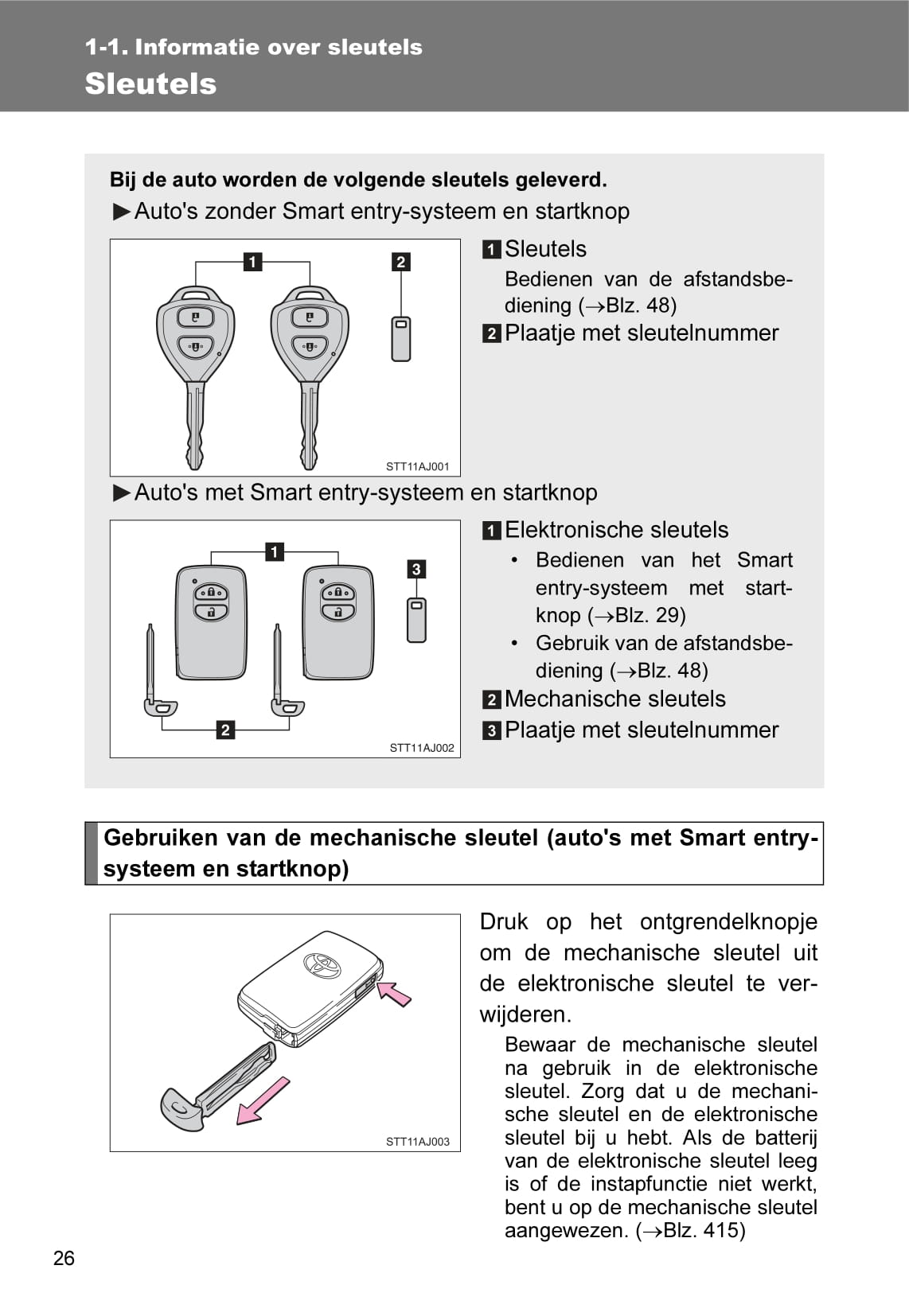 1-1. Informatie over sleutels

Sleutels

Bij de auto worden de volgende sleutels geleverd.

►Auto's zonder Smart entry-systeem en startknop

1 2

STT11AJ001

1 Sleutels

Bedienen van de afstandsbediening (→Blz. 48)

2 Plaatje met sleutelnummer

►Auto's met Smart entry-systeem en startknop

1 3 2

STT11AJ002

1 Elektronische sleutels

• Bedienen van het Smart entry-systeem met startknop (→Blz. 29)

• Gebruik van de afstandsbediening (→Blz. 48)

2 Mechanische sleutels

3 Plaatje met sleutelnummer

Gebruiken van de mechanische sleutel (auto's met Smart entry-systeem en startknop)

STT11AJ003

Druk op het ontgrendelknopje om de mechanische sleutel uit de elektronische sleutel te verwijderen.

Bewaar de mechanische sleutel na gebruik in de elektronische sleutel. Zorg dat u de mechanische sleutel en de elektronische sleutel bij u hebt. Als de batterij van de elektronische sleutel leeg is of de instapfunctie niet werkt, bent u op de mechanische sleutel aangewezen. (→Blz. 415)

26