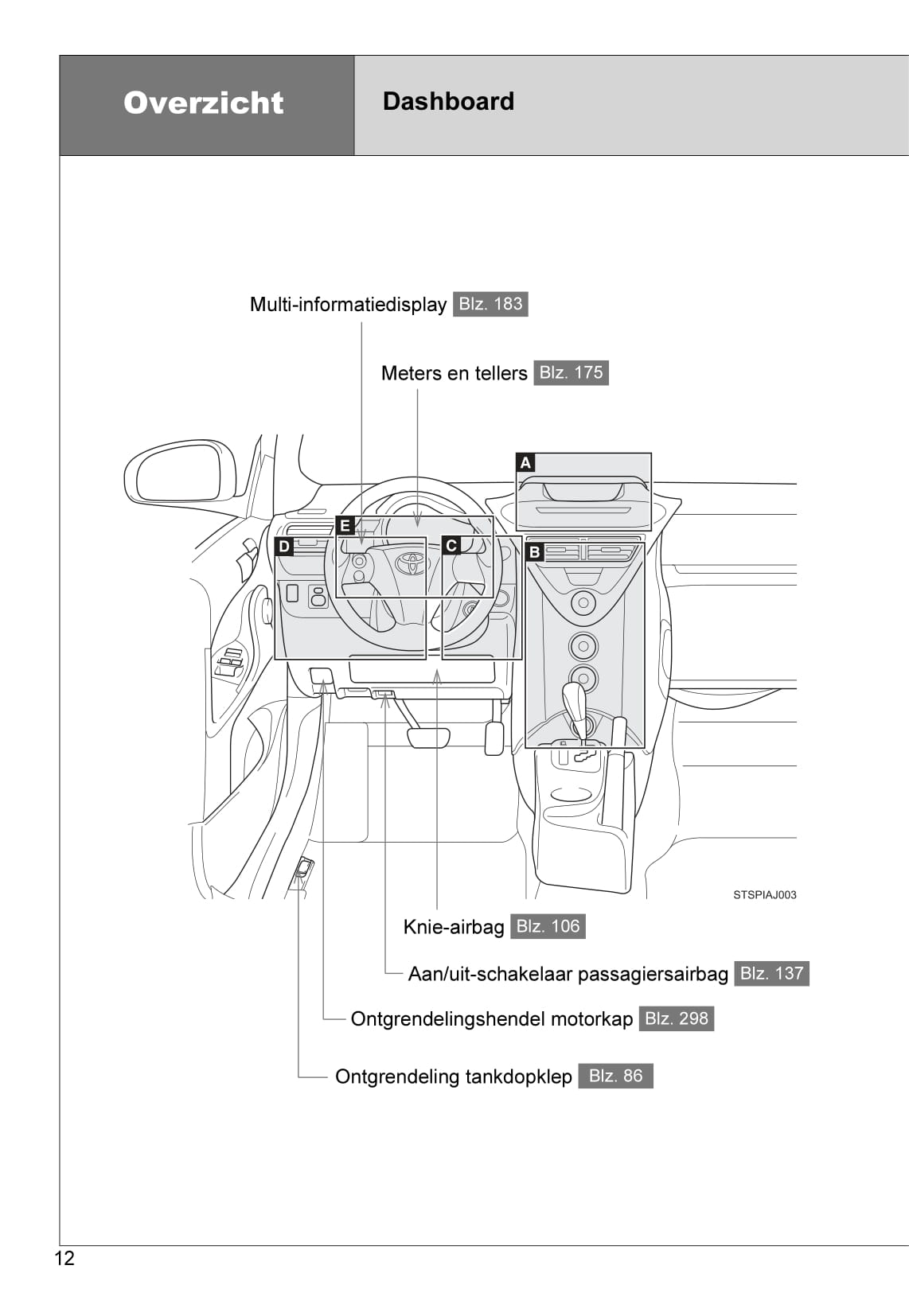 Overzicht

Dashboard

Multi-informatiedisplay Blz. 183

Meters en tellers Blz. 175

A

E

D

C

B

STSPIAJ003

Knie-airbag Blz. 106

Aan/uit-schakelaar passagiersairbag Blz. 137

Ontgrendelingshendel motorkap Blz. 298

Ontgrendeling tankdopklep Blz. 86

12