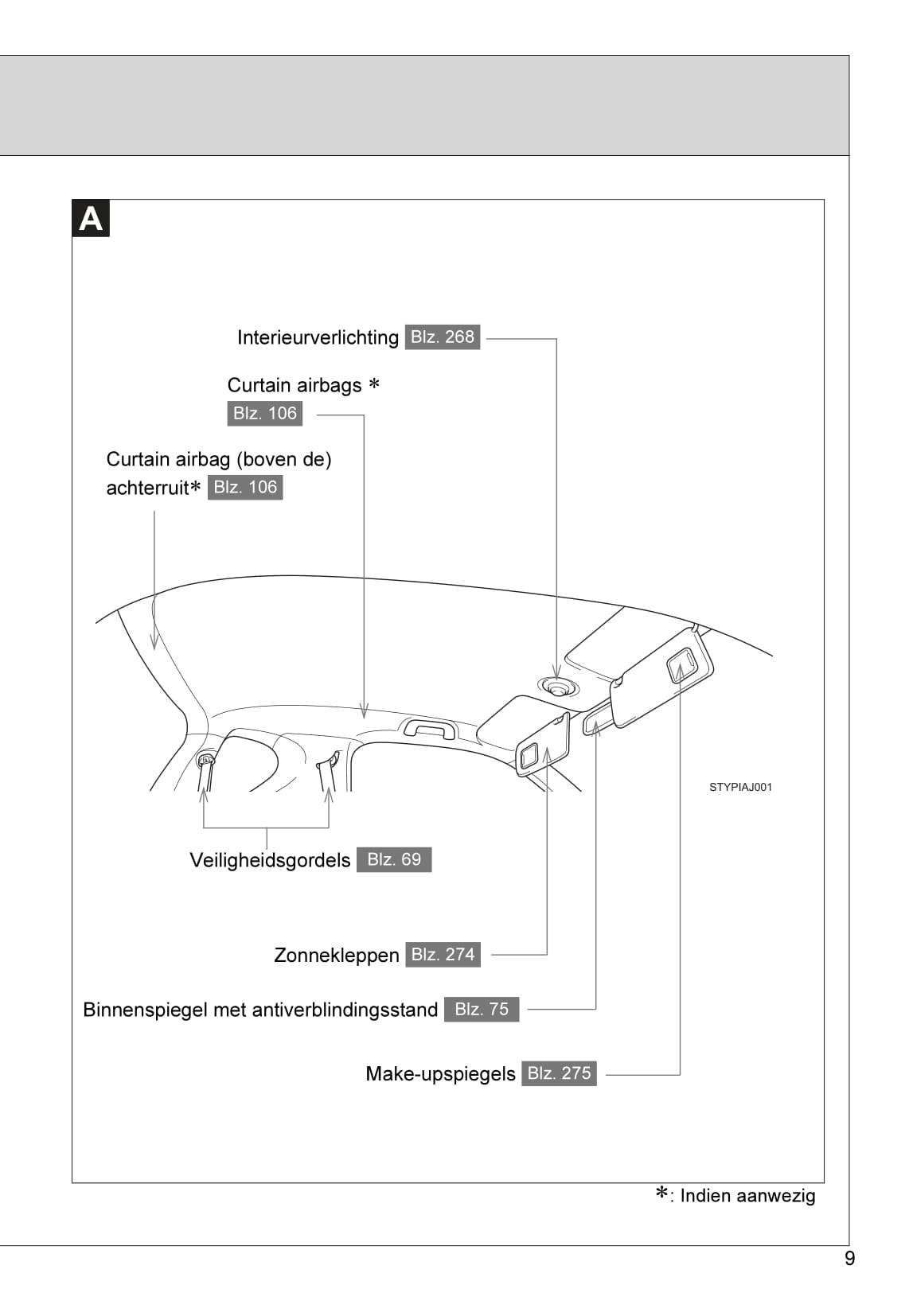 A

Interieurverlichting Blz. 268

Curtain airbags *
Blz. 106

Curtain airbag (boven de) achterruit* Blz. 106

STYPIAJ001

Veiligheidsgordels Blz. 69

Zonnekleppen Blz. 274

Binnenspiegel met antiverblindingsstand Blz. 75

Make-upspiegels Blz. 275

*: Indien aanwezig

9