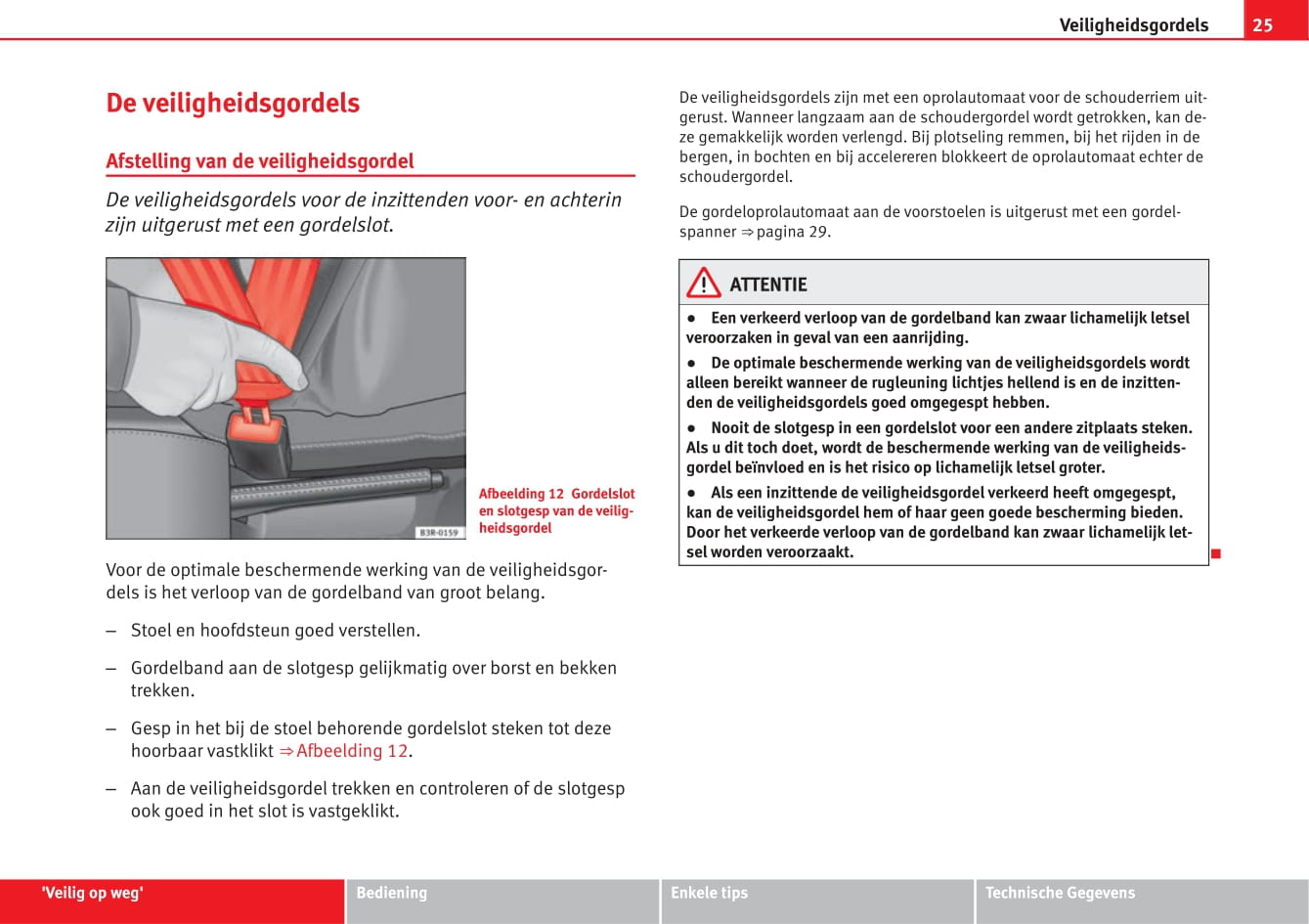 Veiligheidsgordels 25

De veiligheidsgordels

Afstelling van de veiligheidsgordel

De veiligheidsgordels voor de inzittenden voor- en achterin zijn uitgerust met een gordelslot.

B3R-0159

Afbeelding 12 Gordelslot en slotgesp van de veiligheidsgordel

Voor de optimale beschermende werking van de veiligheidsgordels is het verloop van de gordelband van groot belang.

– Stoel en hoofdsteun goed verstellen.

– Gordelband aan de slotgesp gelijkmatig over borst en bekken trekken.

– Gesp in het bij de stoel behorende gordelslot steken tot deze hoorbaar vastklikt ⇒ Afbeelding 12.

– Aan de veiligheidsgordel trekken en controleren of de slotgesp ook goed in het slot is vastgeklikt.

De veiligheidsgordels zijn met een oprolautomaat voor de schouderriem uitgerust. Wanneer langzaam aan de schoudergordel wordt getrokken, kan deze gemakkelijk worden verlengd. Bij plotseling remmen, bij het rijden in de bergen, in bochten en bij accelereren blokkeert de oprolautomaat echter de schoudergordel.

De gordeloprolautomaat aan de voorstoelen is uitgerust met een gordelspanner ⇒ pagina 29.

ATTENTIE

● Een verkeerd verloop van de gordelband kan zwaar lichamelijk letsel veroorzaken in geval van een aanrijding.

● De optimale beschermende werking van de veiligheidsgordels wordt alleen bereikt wanneer de rugleuning lichtjes hellend is en de inzittenden de veiligheidsgordels goed omgegespt hebben.

● Nooit de slotgesp in een gordelslot voor een andere zitplaats steken. Als u dit toch doet, wordt de beschermende werking van de veiligheidsgordel beïnvloed en is het risico op lichamelijk letsel groter.

● Als een inzittende de veiligheidsgordel verkeerd heeft omgegespt, kan de veiligheidsgordel hem of haar geen goede bescherming bieden. Door het verkeerde verloop van de gordelband kan zwaar lichamelijk letsel worden veroorzaakt.

'Veilig op weg' Bediening Enkele tips Technische Gegevens