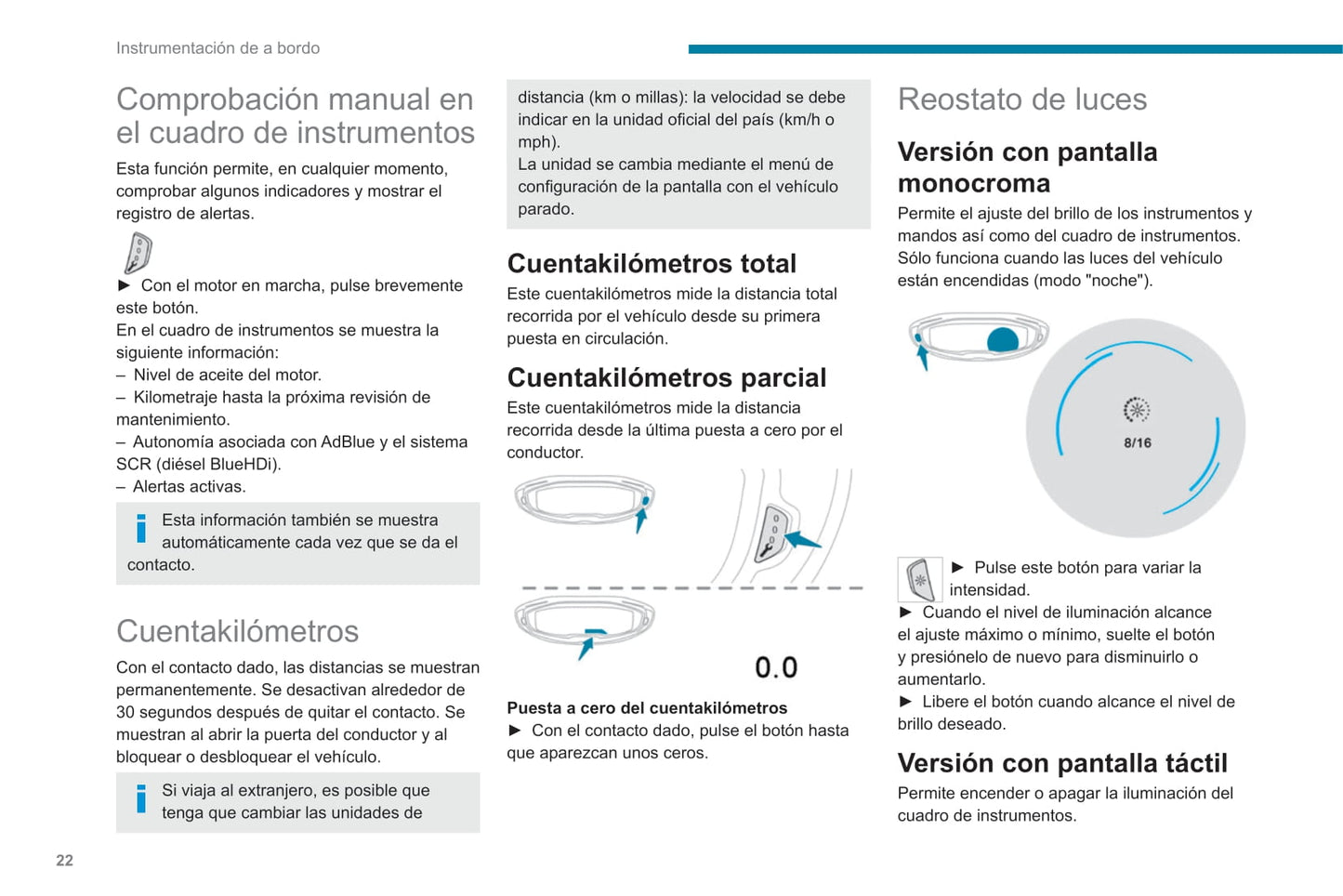 Instrumentación de a bordo

Comprobación manual en el cuadro de instrumentos

Esta función permite, en cualquier momento, comprobar algunos indicadores y mostrar el registro de alertas.

► Con el motor en marcha, pulse brevemente este botón.
En el cuadro de instrumentos se muestra la siguiente información:
– Nivel de aceite del motor.
– Kilometraje hasta la próxima revisión de mantenimiento.
– Autonomía asociada con AdBlue y el sistema SCR (diésel BlueHDi).
– Alertas activas.

Esta información también se muestra automáticamente cada vez que se da el contacto.

Cuentakilómetros

Con el contacto dado, las distancias se muestran permanentemente. Se desactivan alrededor de 30 segundos después de quitar el contacto. Se muestran al abrir la puerta del conductor y al bloquear o desbloquear el vehículo.

Si viaja al extranjero, es posible que tenga que cambiar las unidades de distancia (km o millas): la velocidad se debe indicar en la unidad oficial del país (km/h o mph).
La unidad se cambia mediante el menú de configuración de la pantalla con el vehículo parado.

Cuentakilómetros total

Este cuentakilómetros mide la distancia total recorrida por el vehículo desde su primera puesta en circulación.

Cuentakilómetros parcial

Este cuentakilómetros mide la distancia recorrida desde la última puesta a cero por el conductor.

0.0

Puesta a cero del cuentakilómetros
► Con el contacto dado, pulse el botón hasta que aparezcan unos ceros.

Reostato de luces

Versión con pantalla monocroma

Permite el ajuste del brillo de los instrumentos y mandos así como del cuadro de instrumentos.
Sólo funciona cuando las luces del vehículo están encendidas (modo "noche").

8/16

► Pulse este botón para variar la intensidad.
► Cuando el nivel de iluminación alcance el ajuste máximo o mínimo, suelte el botón y presiónelo de nuevo para disminuirlo o aumentarlo.
► Libere el botón cuando alcance el nivel de brillo deseado.

Versión con pantalla táctil

Permite encender o apagar la iluminación del cuadro de instrumentos.

22