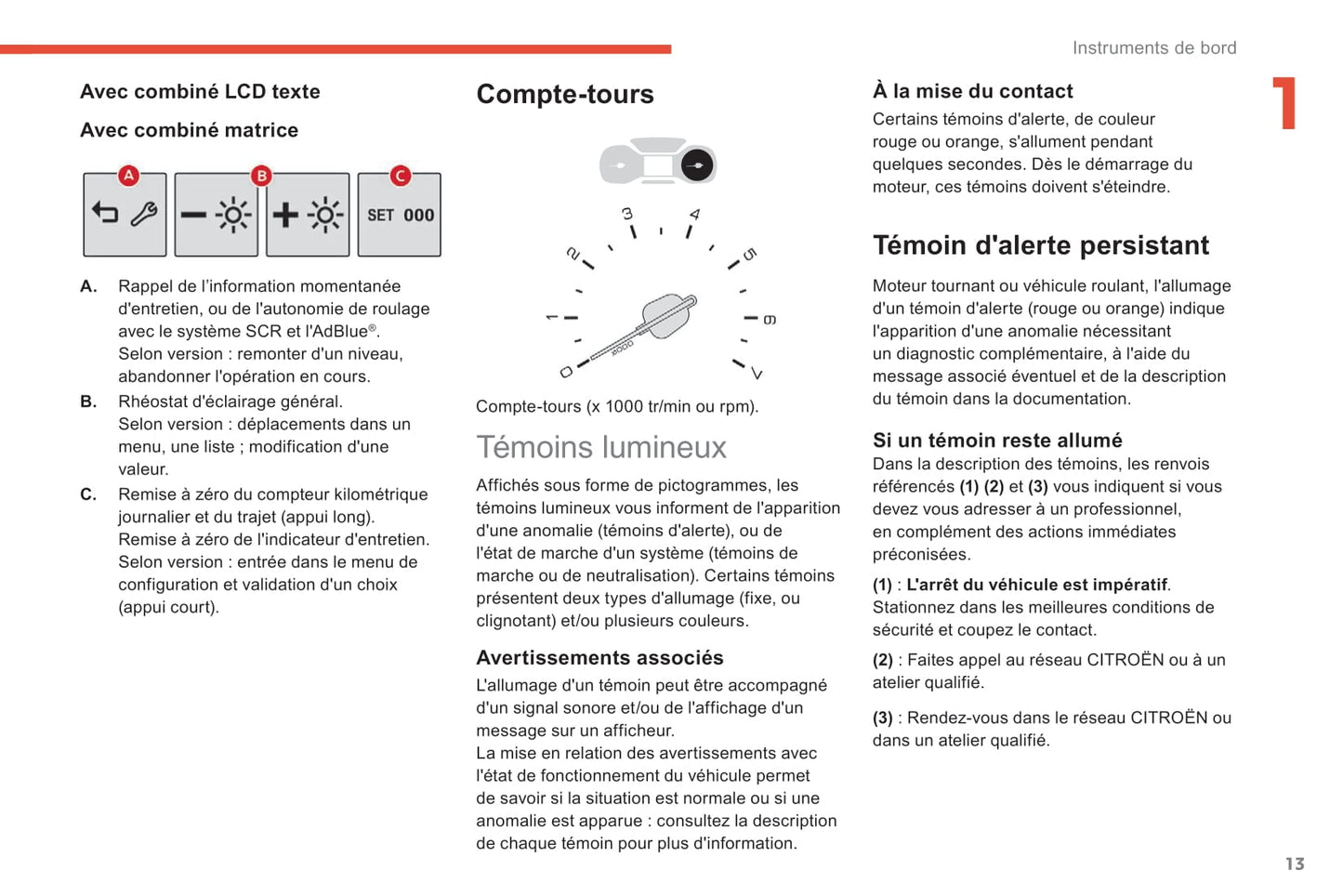 Instruments de bord

1

Avec combiné LCD texte

Avec combiné matrice

A B C

SET 000

A. Rappel de l'information momentanée d'entretien, ou de l'autonomie de roulage avec le système SCR et l'AdBlue®.
Selon version : remonter d'un niveau, abandonner l'opération en cours.

B. Rhéostat d'éclairage général.
Selon version : déplacements dans un menu, une liste ; modification d'une valeur.

C. Remise à zéro du compteur kilométrique journalier et du trajet (appui long).
Remise à zéro de l'indicateur d'entretien.
Selon version : entrée dans le menu de configuration et validation d'un choix (appui court).

Compte-tours

0 1 2 3 4 5 6 7
x1000

Compte-tours (x 1000 tr/min ou rpm).

Témoins lumineux

Affichés sous forme de pictogrammes, les témoins lumineux vous informent de l'apparition d'une anomalie (témoins d'alerte), ou de l'état de marche d'un système (témoins de marche ou de neutralisation). Certains témoins présentent deux types d'allumage (fixe, ou clignotant) et/ou plusieurs couleurs.

Avertissements associés

L'allumage d'un témoin peut être accompagné d'un signal sonore et/ou de l'affichage d'un message sur un afficheur.
La mise en relation des avertissements avec l'état de fonctionnement du véhicule permet de savoir si la situation est normale ou si une anomalie est apparue : consultez la description de chaque témoin pour plus d'information.

À la mise du contact

Certains témoins d'alerte, de couleur rouge ou orange, s'allument pendant quelques secondes. Dès le démarrage du moteur, ces témoins doivent s'éteindre.

Témoin d'alerte persistant

Moteur tournant ou véhicule roulant, l'allumage d'un témoin d'alerte (rouge ou orange) indique l'apparition d'une anomalie nécessitant un diagnostic complémentaire, à l'aide du message associé éventuel et de la description du témoin dans la documentation.

Si un témoin reste allumé

Dans la description des témoins, les renvois référencés (1) (2) et (3) vous indiquent si vous devez vous adresser à un professionnel, en complément des actions immédiates préconisées.

(1) : L'arrêt du véhicule est impératif.
Stationnez dans les meilleures conditions de sécurité et coupez le contact.

(2) : Faites appel au réseau CITROËN ou à un atelier qualifié.

(3) : Rendez-vous dans le réseau CITROËN ou dans un atelier qualifié.

13